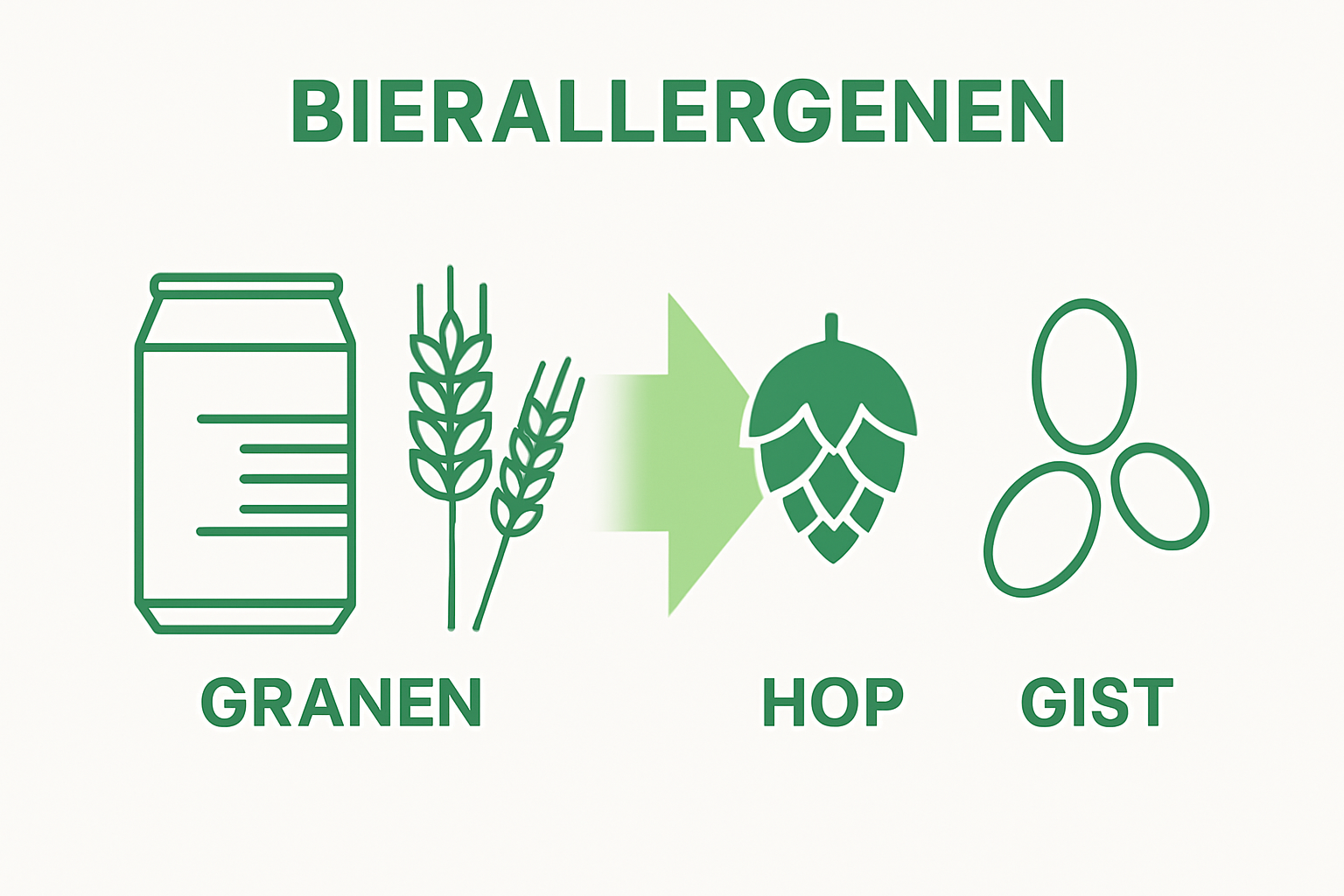 BIERALLERGENEN

GRANEN

HOP

GIST