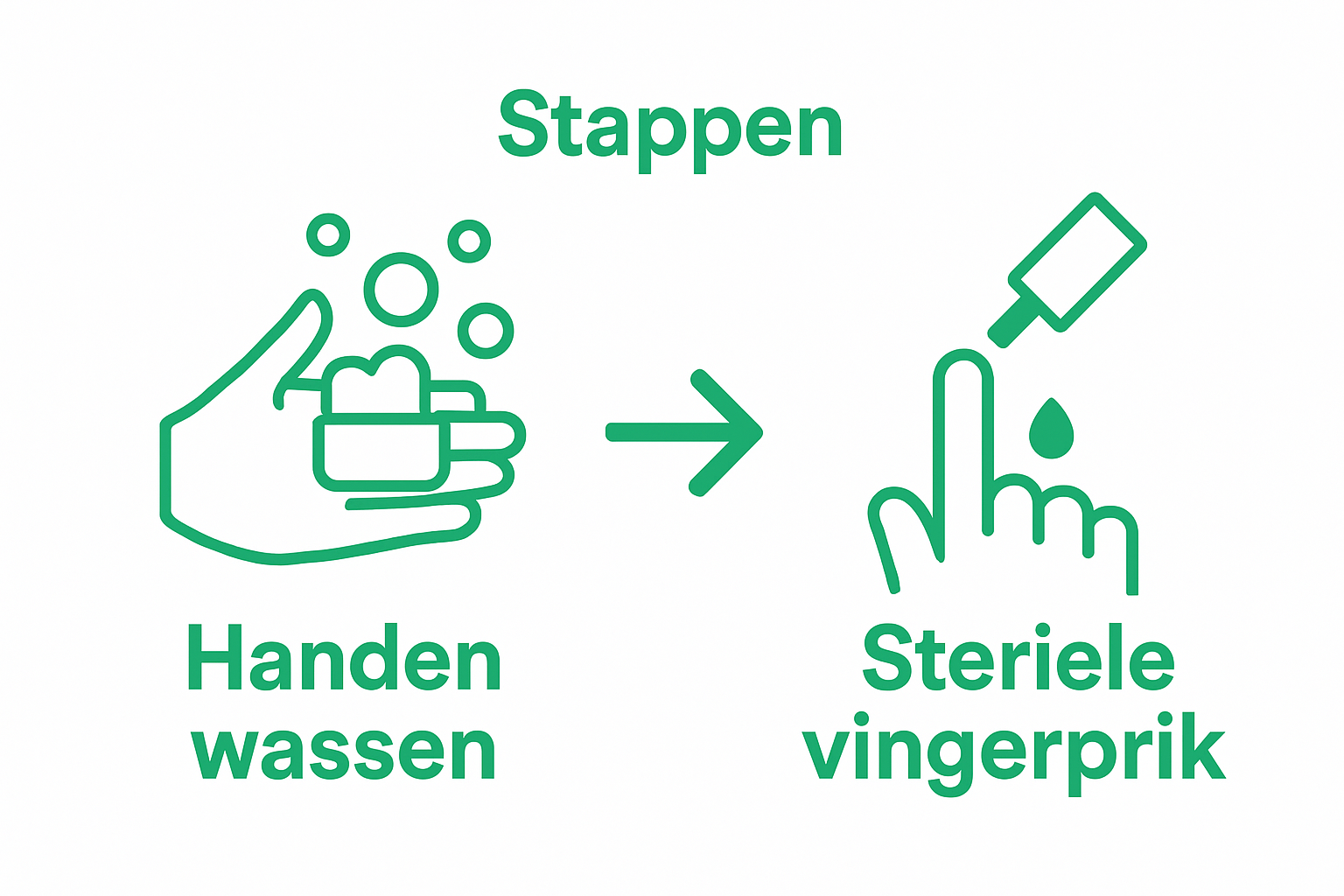 Stappen

Handen wassen

Steriele vingerprik