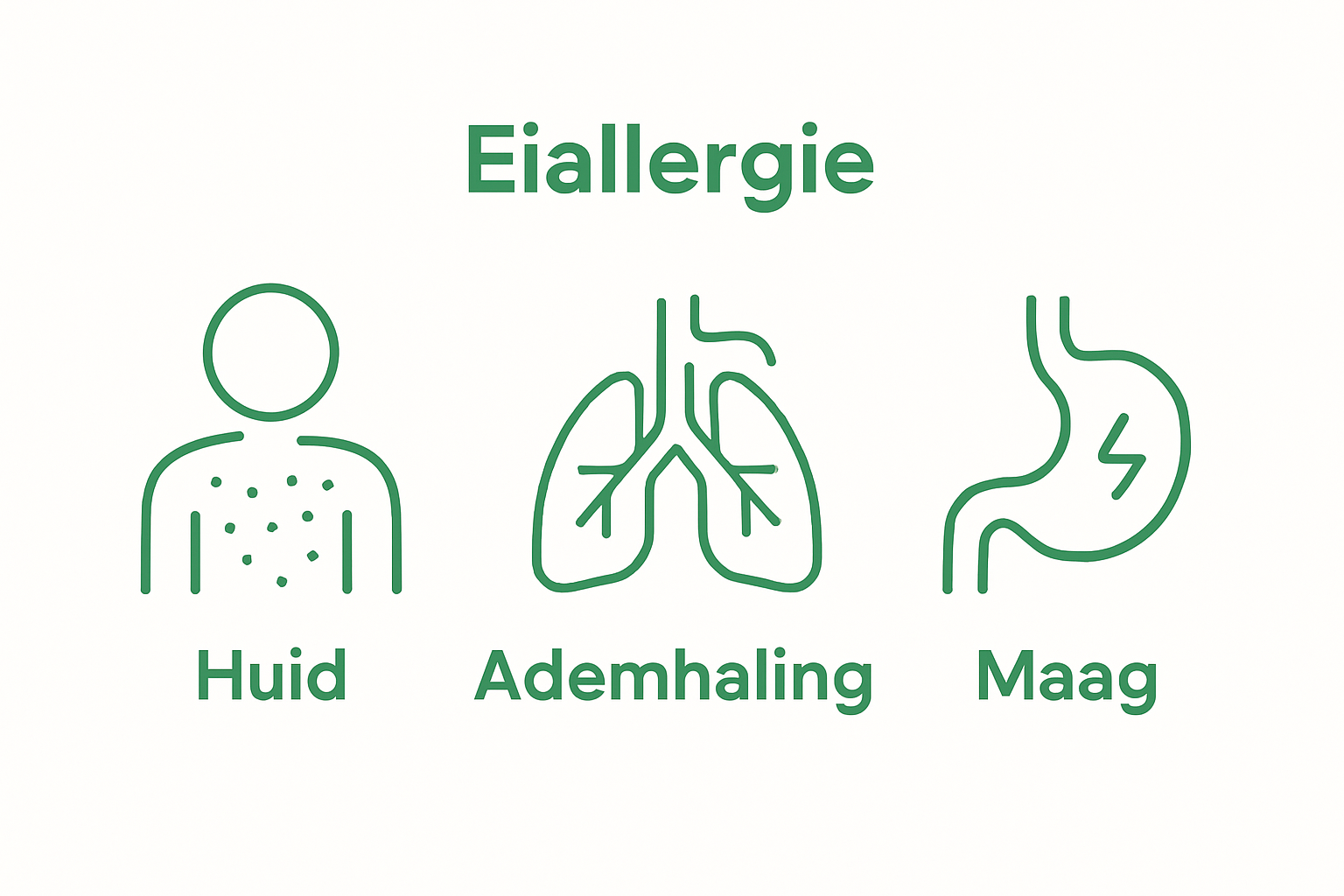 Eiallergie

Huid

Ademhaling

Maag