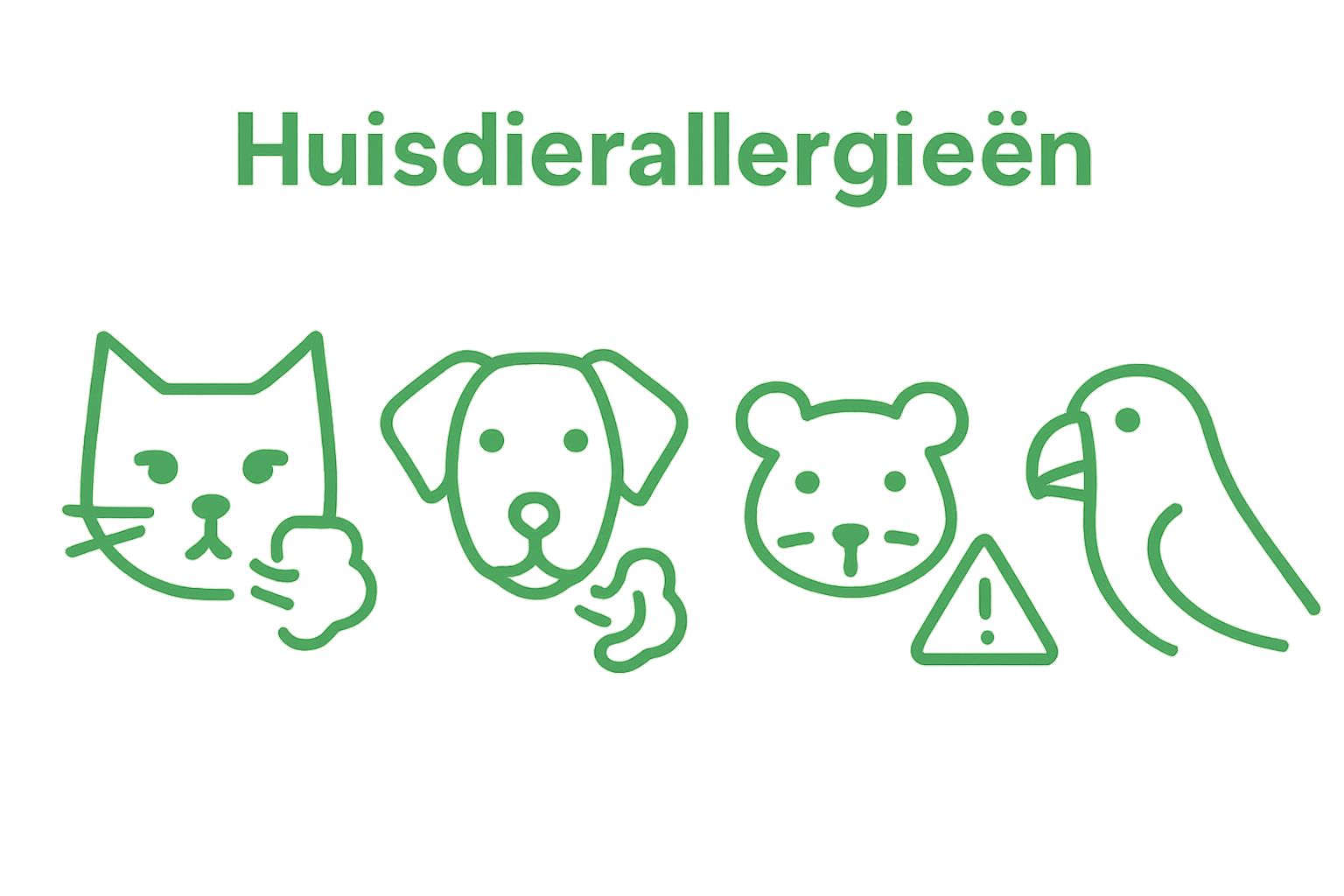 Huisdierallergieën