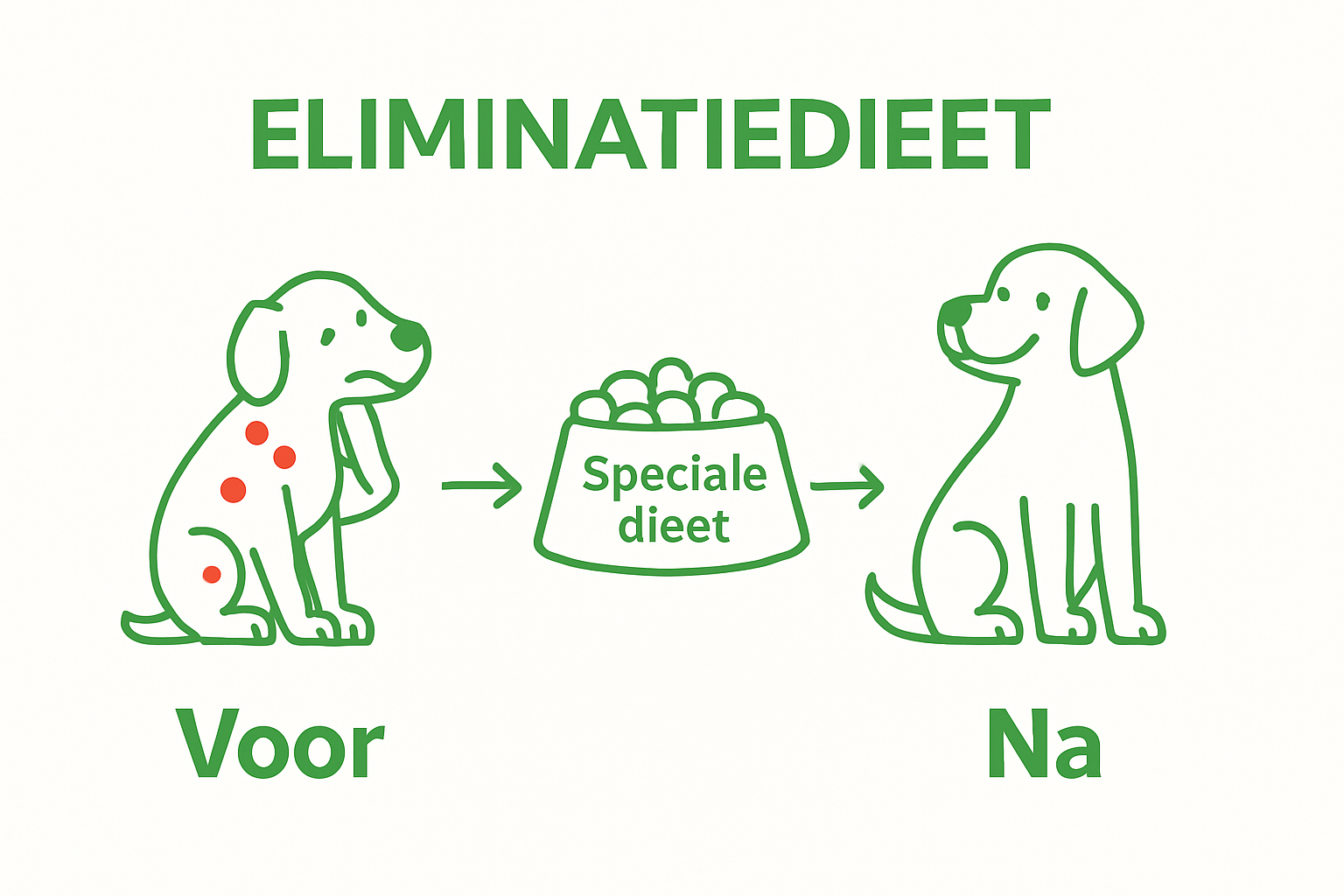 ELIMINATIEDIEET

Speciale dieet

Voor

Na