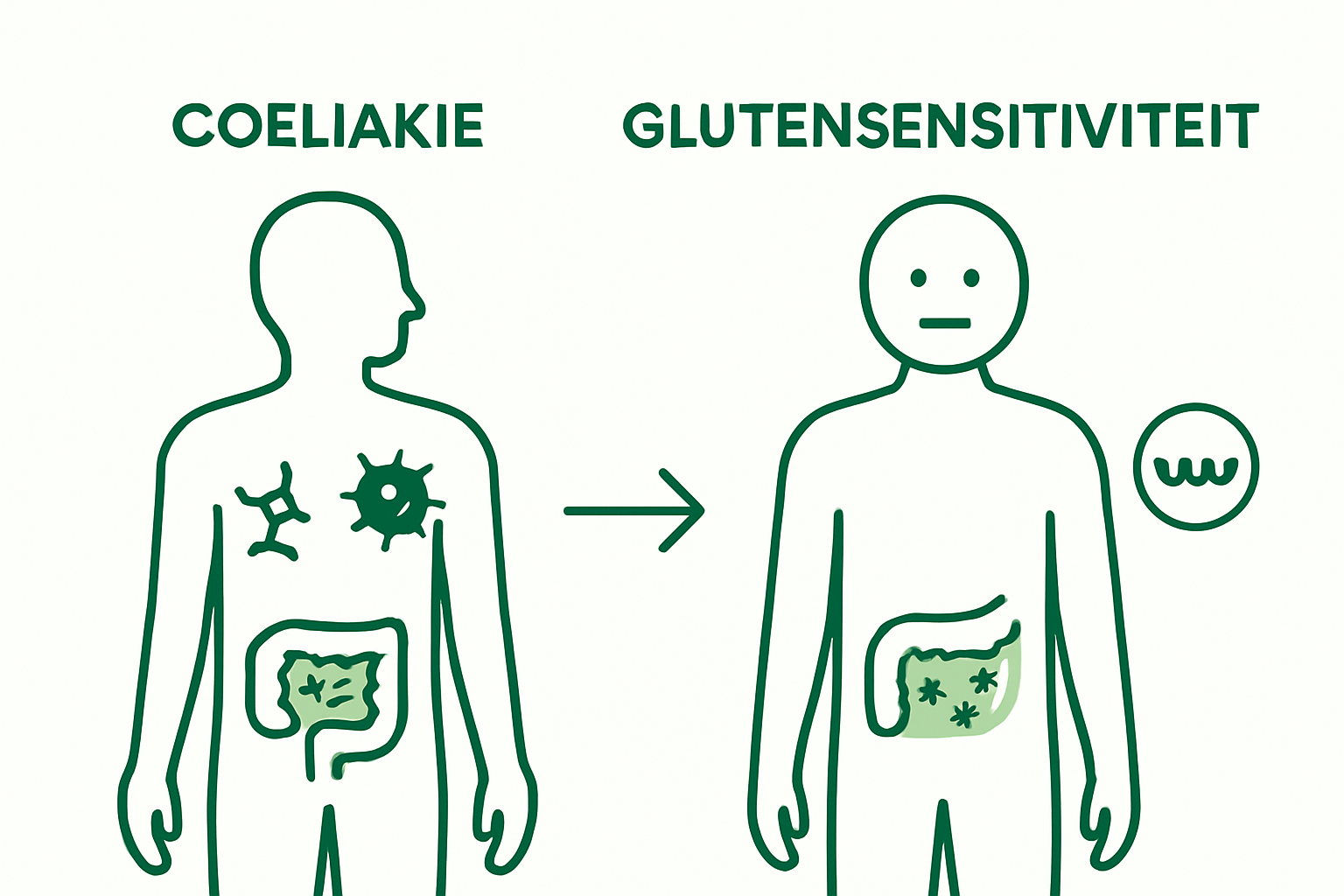 COELIAKIE

GLUTENSENSITIVITEIT