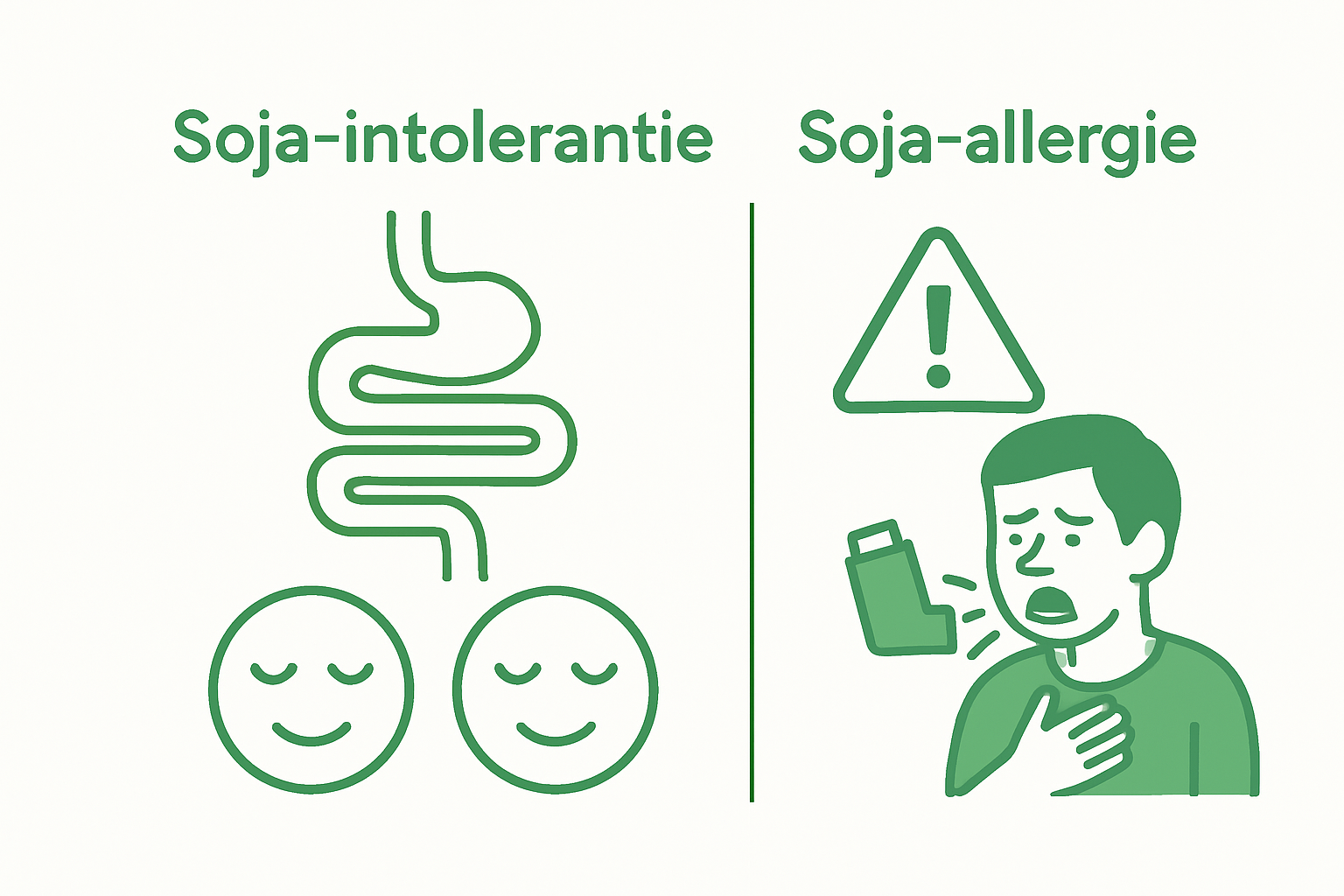 Soja-intolerantie

Soja-allergie