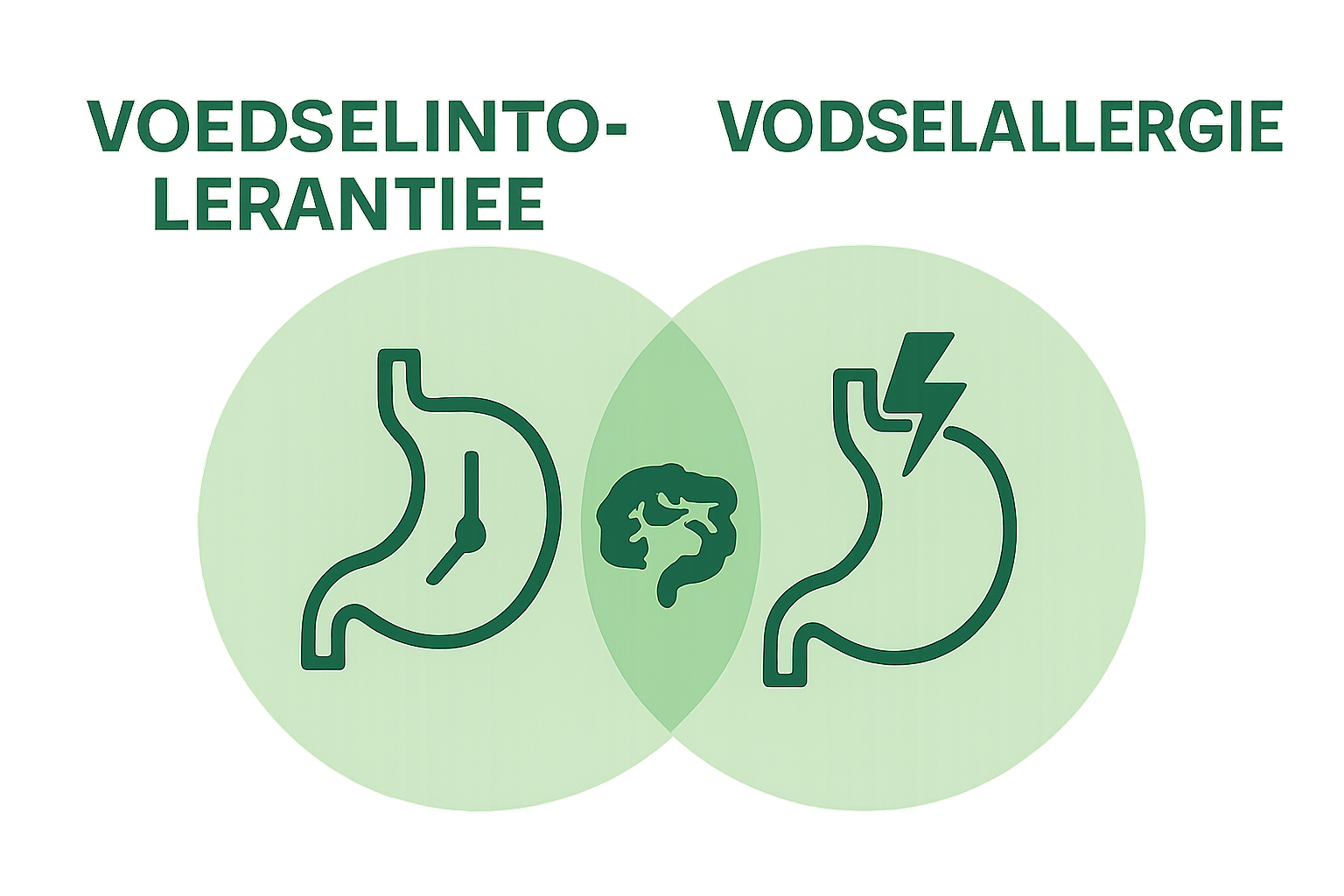 VOEDSELINTOLERANTIEE

VODSELALLERGIE