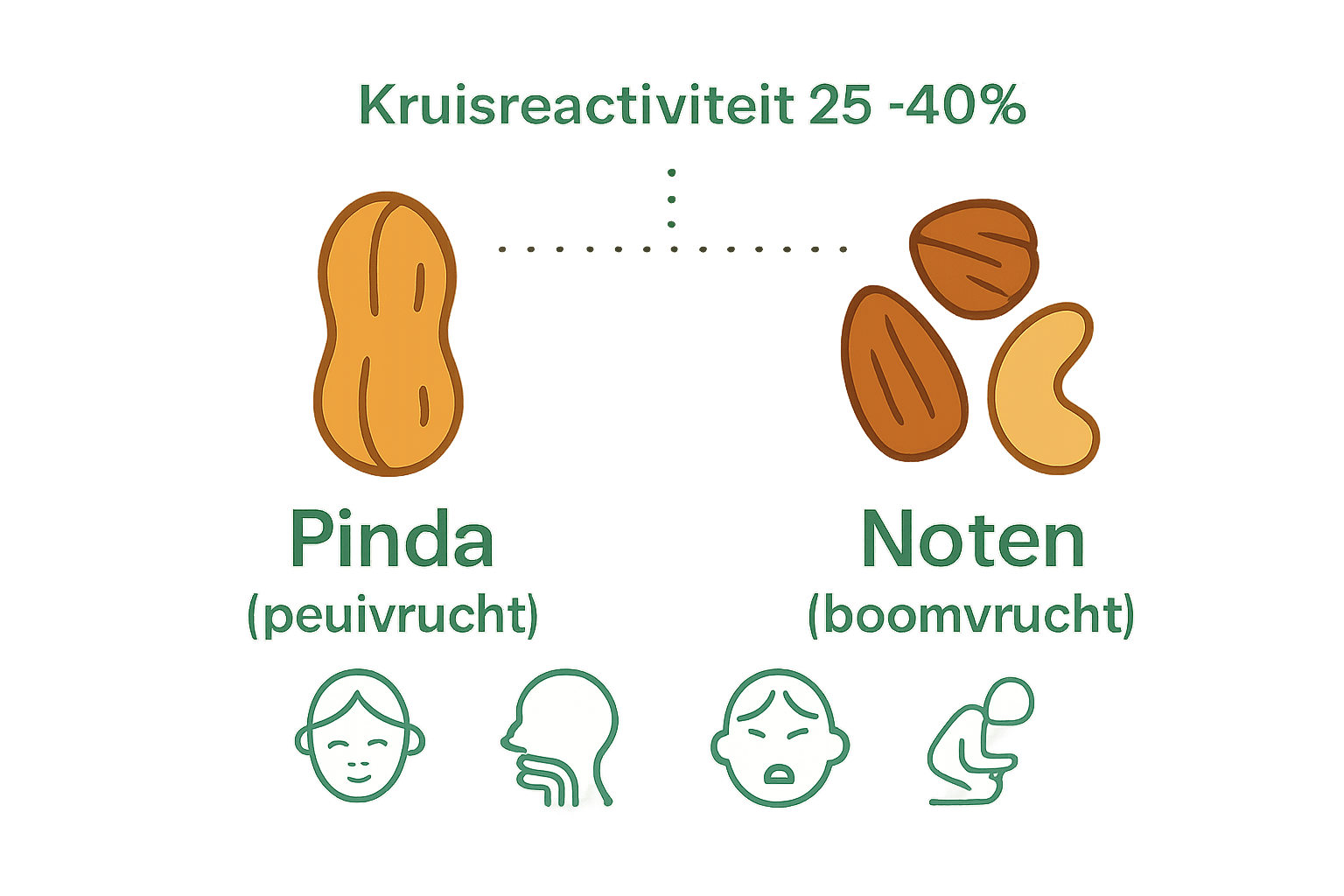 Kruisreactiviteit 25 -40%

Pinda
(peuivrucht)

Noten
(boomvrucht)