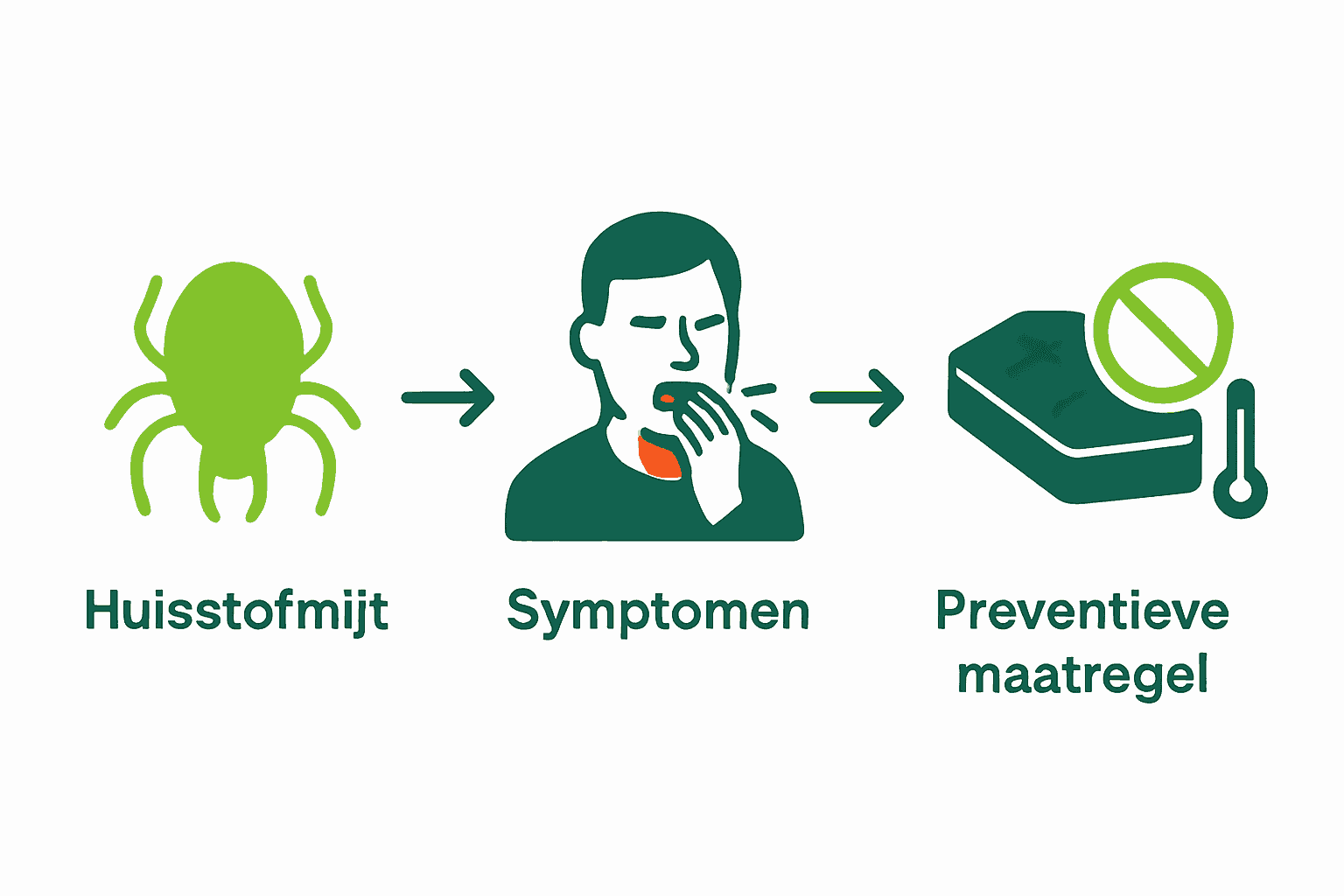 Huisstofmijt

Symptomen

Preventieve maatregel