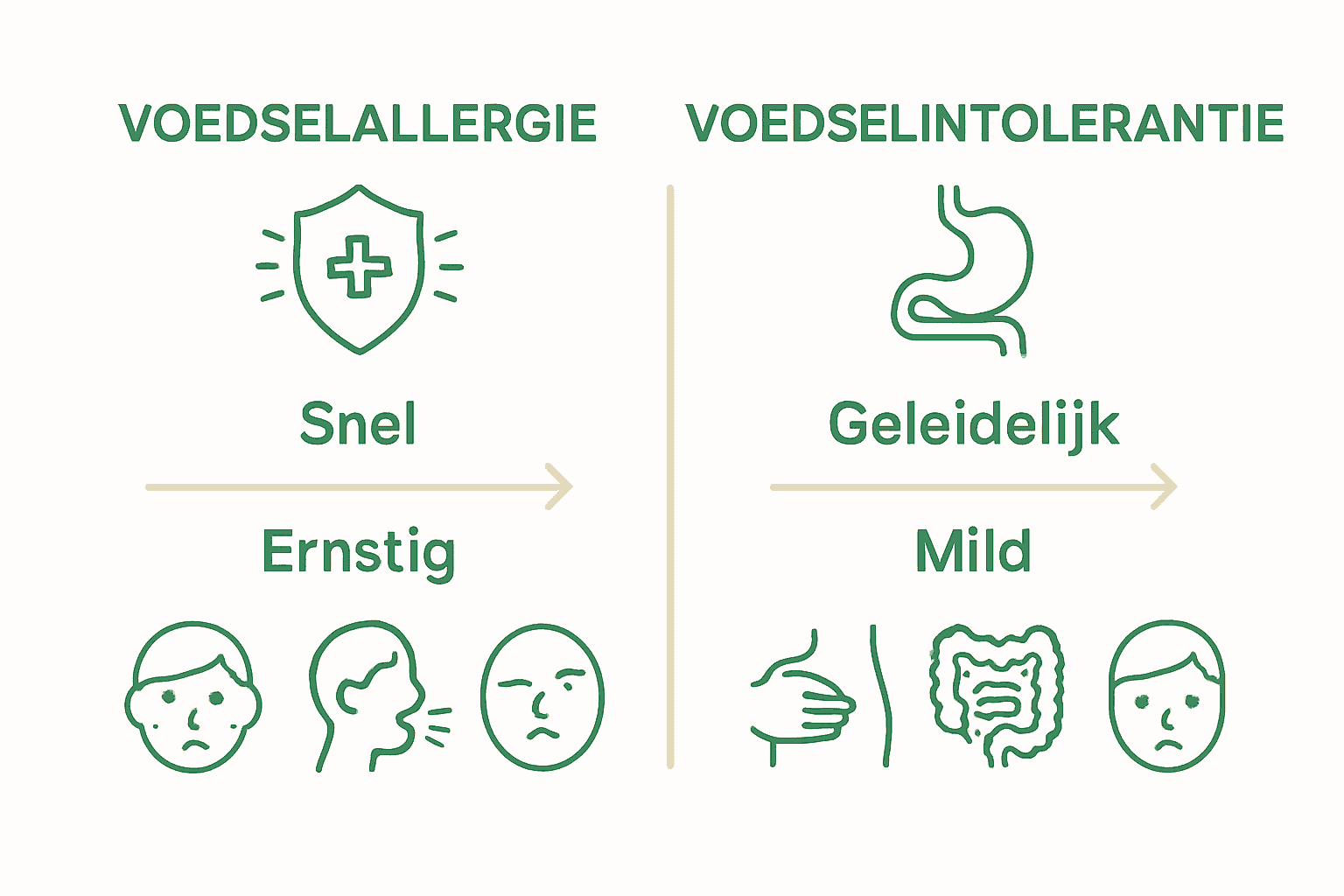 VOEDSELALLERGIE

Snel

Ernstig

VOEDSELINTOLERANTIE

Geleidelijk

Mild