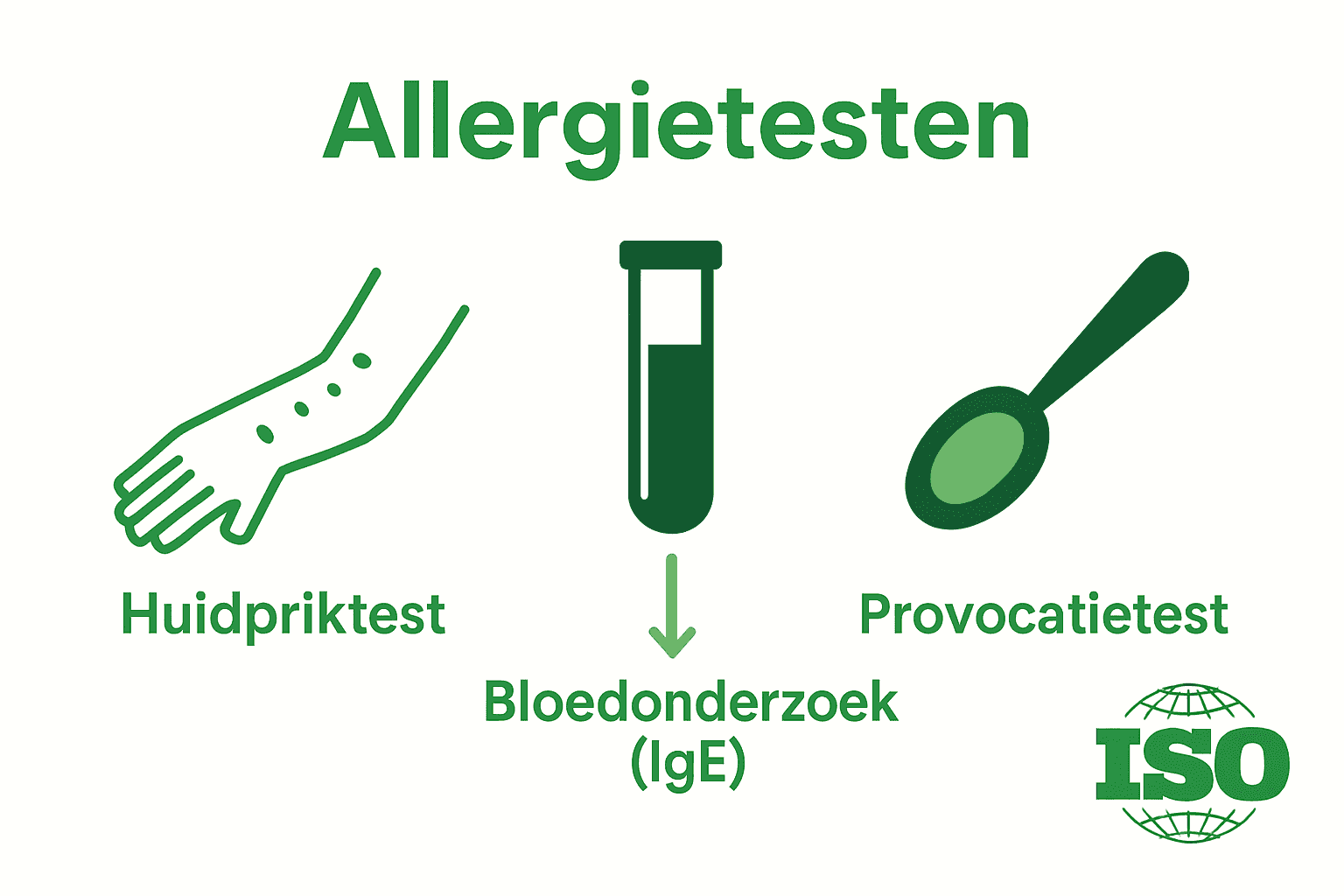 Allergietesten

Huidpriktest

Bloedonderzoek (IgE)

Provocatietest

ISO