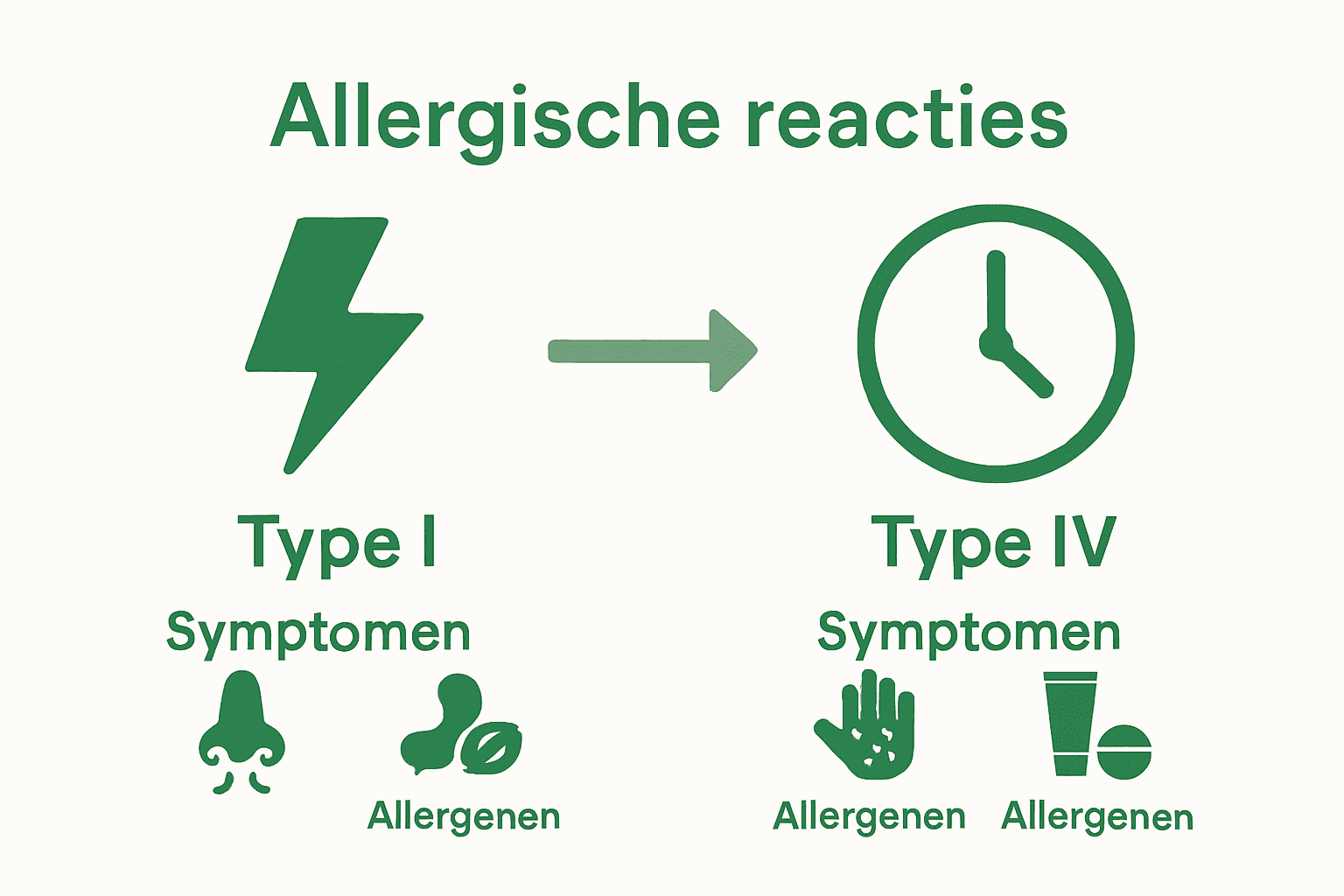 Allergische reacties

Type I

Symptomen

Allergenen

Type IV

Symptomen

Allergenen

Allergenen