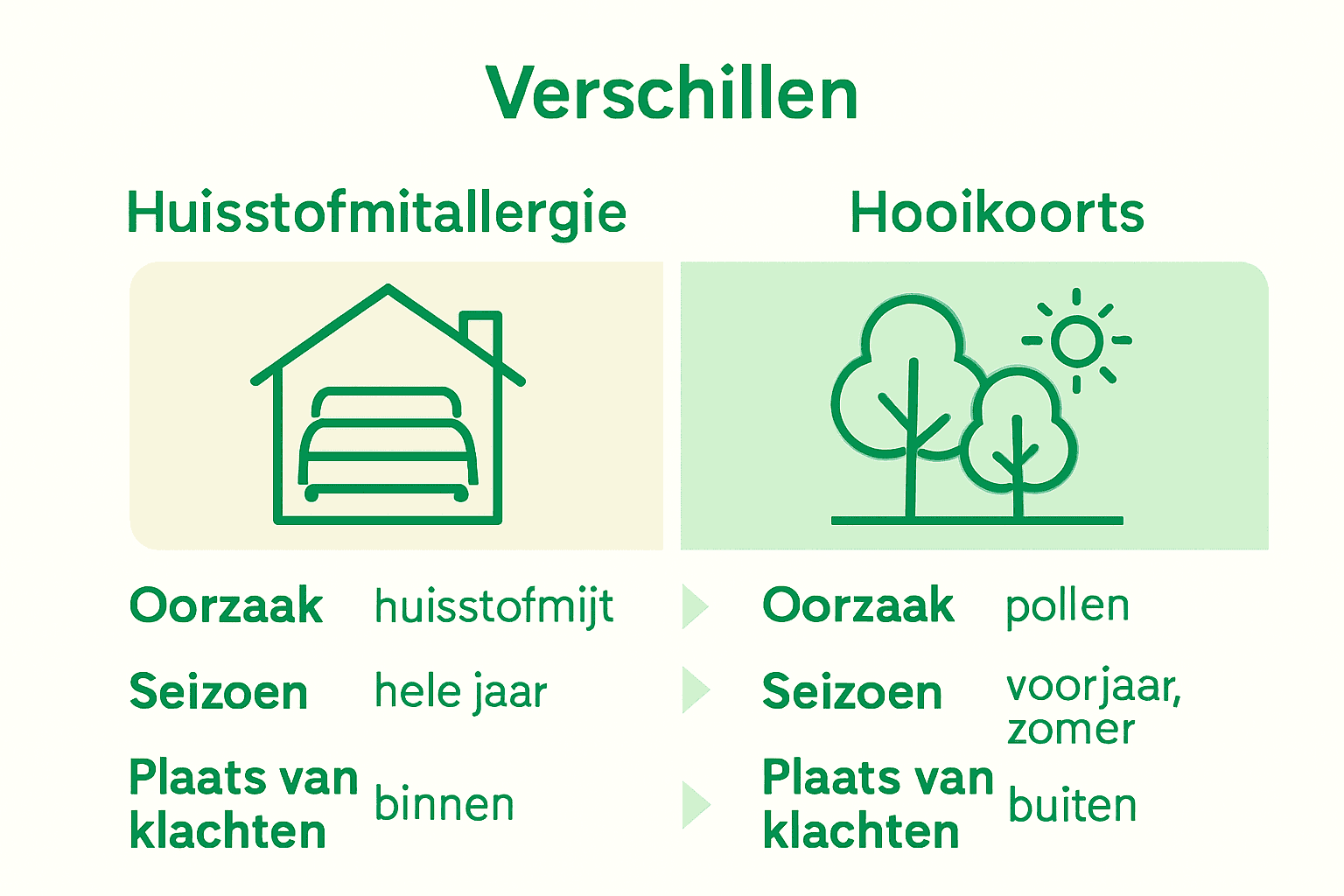 Verschillen

Huisstofmitallergie

Oorzaak huisstofmijt

Seizoen hele jaar

Plaats van klachten binnen

Hooikoorts

Oorzaak pollen

Seizoen voorjaar, zomer

Plaats van klachten buiten