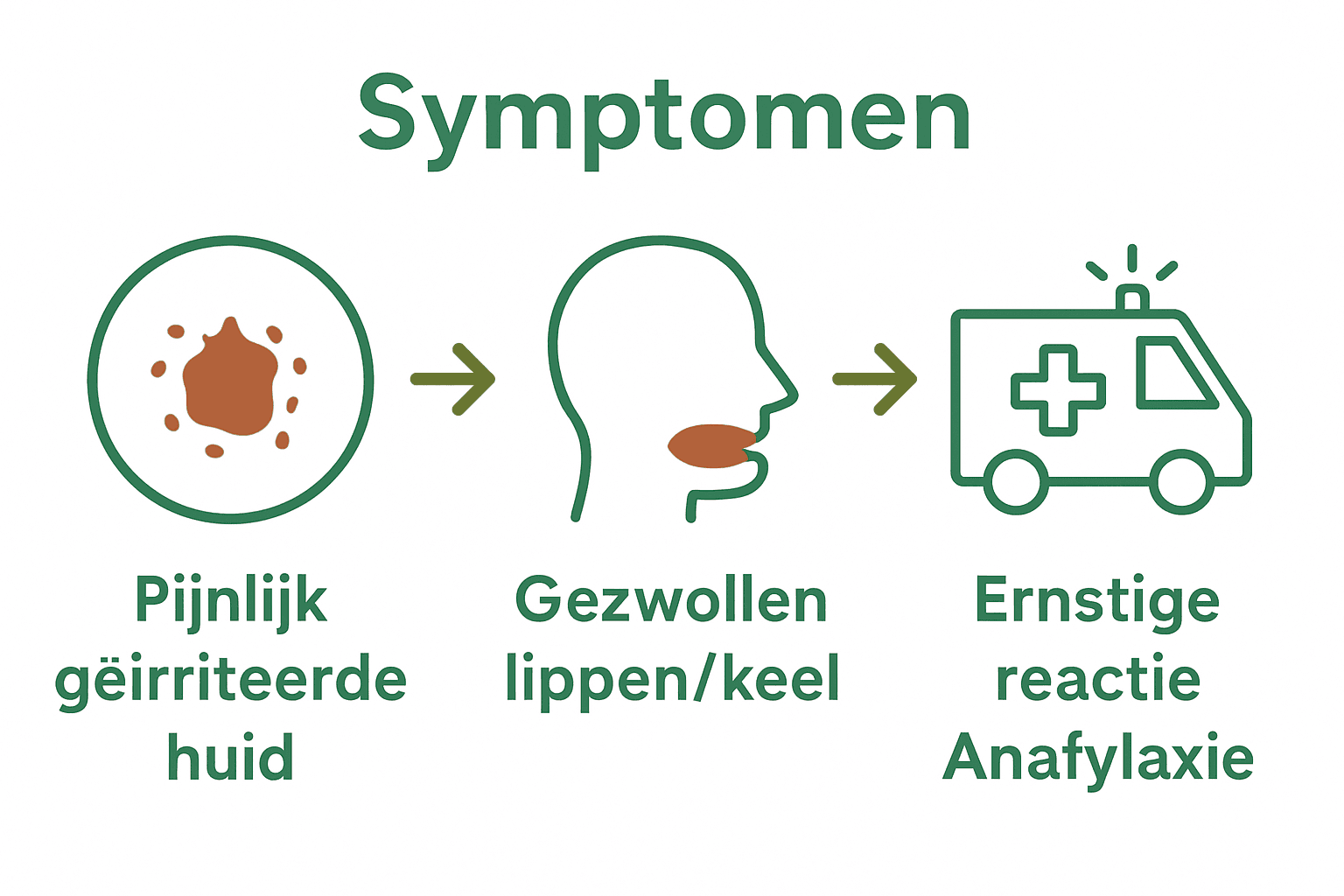 Symptomen

Pijnlijk gëirriteerde huid

Gezwollen lippen/keel

Ernstige reactie Anafylaxie