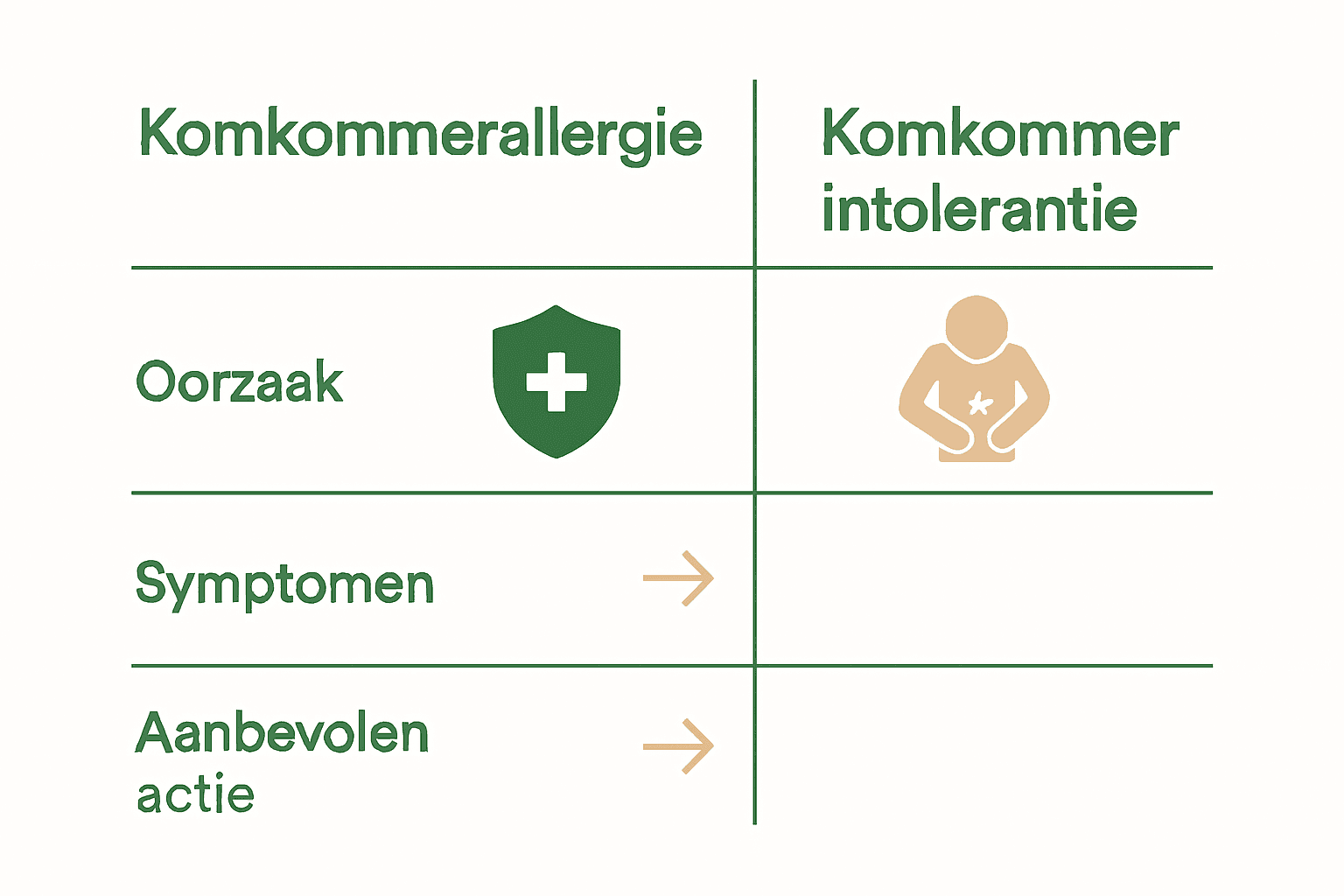 | Komkommerallergie | Komkommer intolerantie |
|---|---|
| Oorzaak | |
| Symptomen | |
| Aanbevolen actie | |