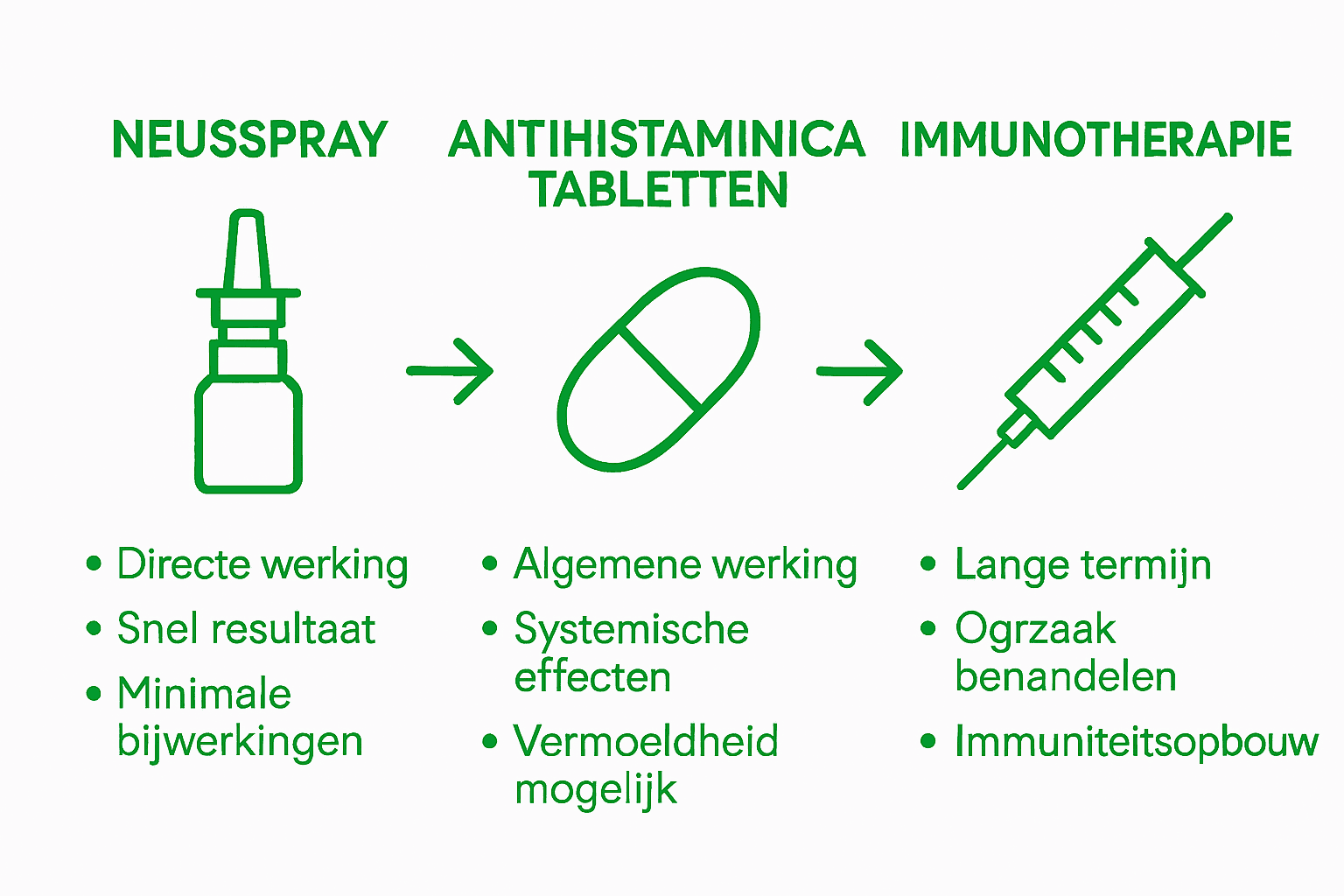 NEUSSPRAY

• Directe werking
• Snel resultaat
• Minimale bijwerkingen

ANTIHISTAMINICA TABLETTEN

• Algemene werking
• Systemische effecten
• Vermoeldheid mogelijk

IMMUNOTHERAPIE

• Lange termijn
• Ogrzaak benandelen
• Immuniteitsopbouw