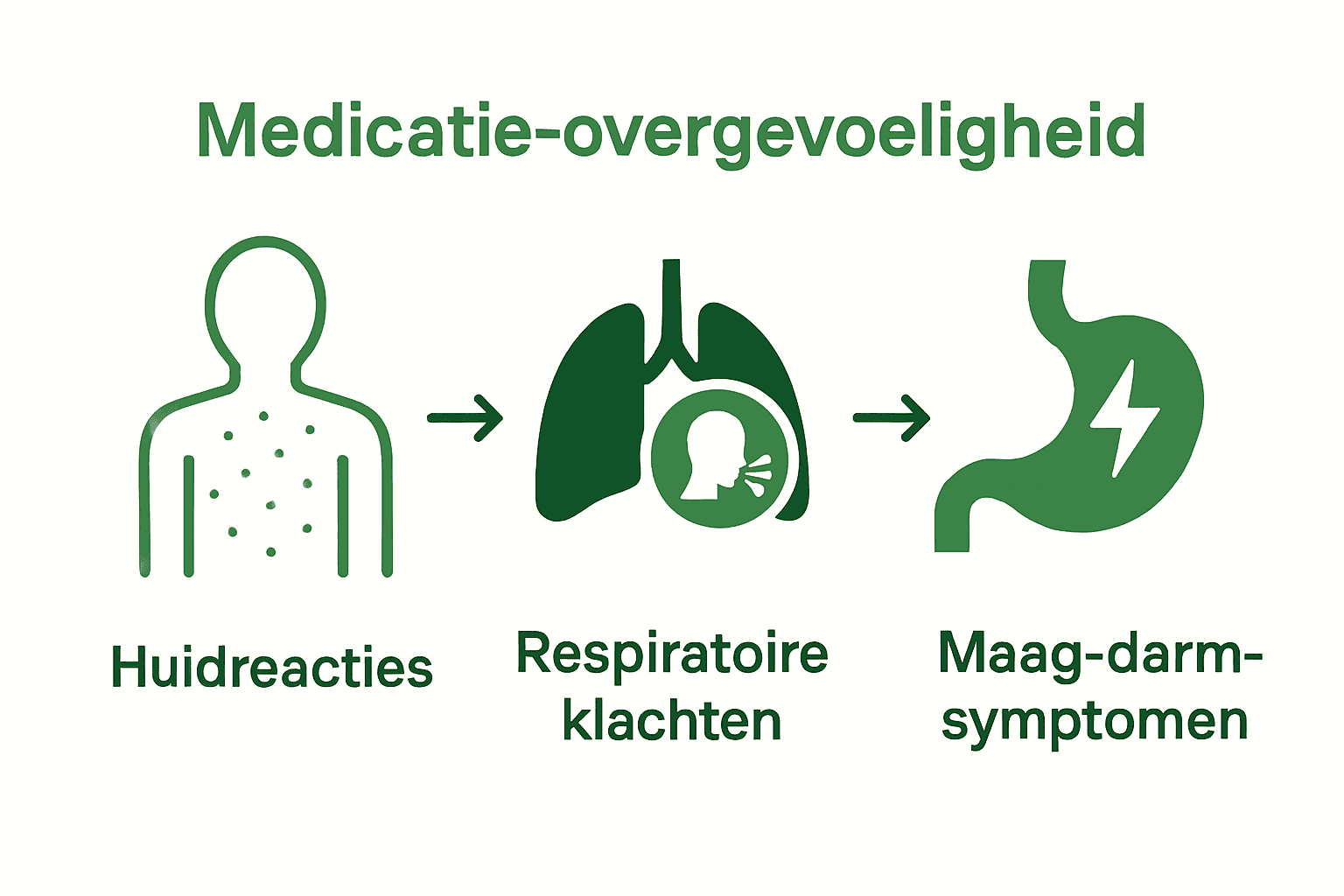 Medicatie-overgevoeligheid

Huidreacties

Respiratoire klachten

Maag-darm-symptomen