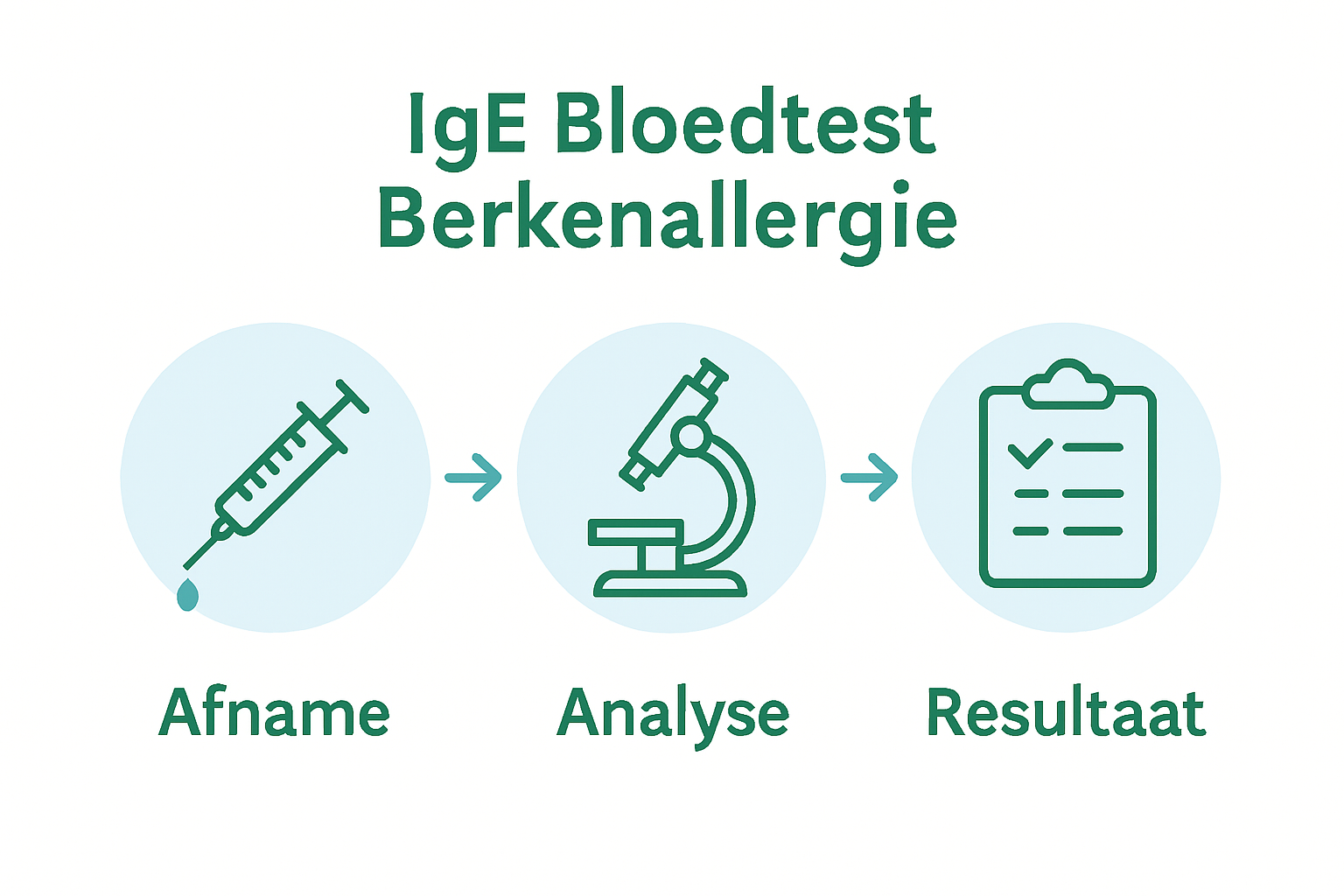 IgE Bloedtest Berkenallergie

Afname

Analyse

Resultaat