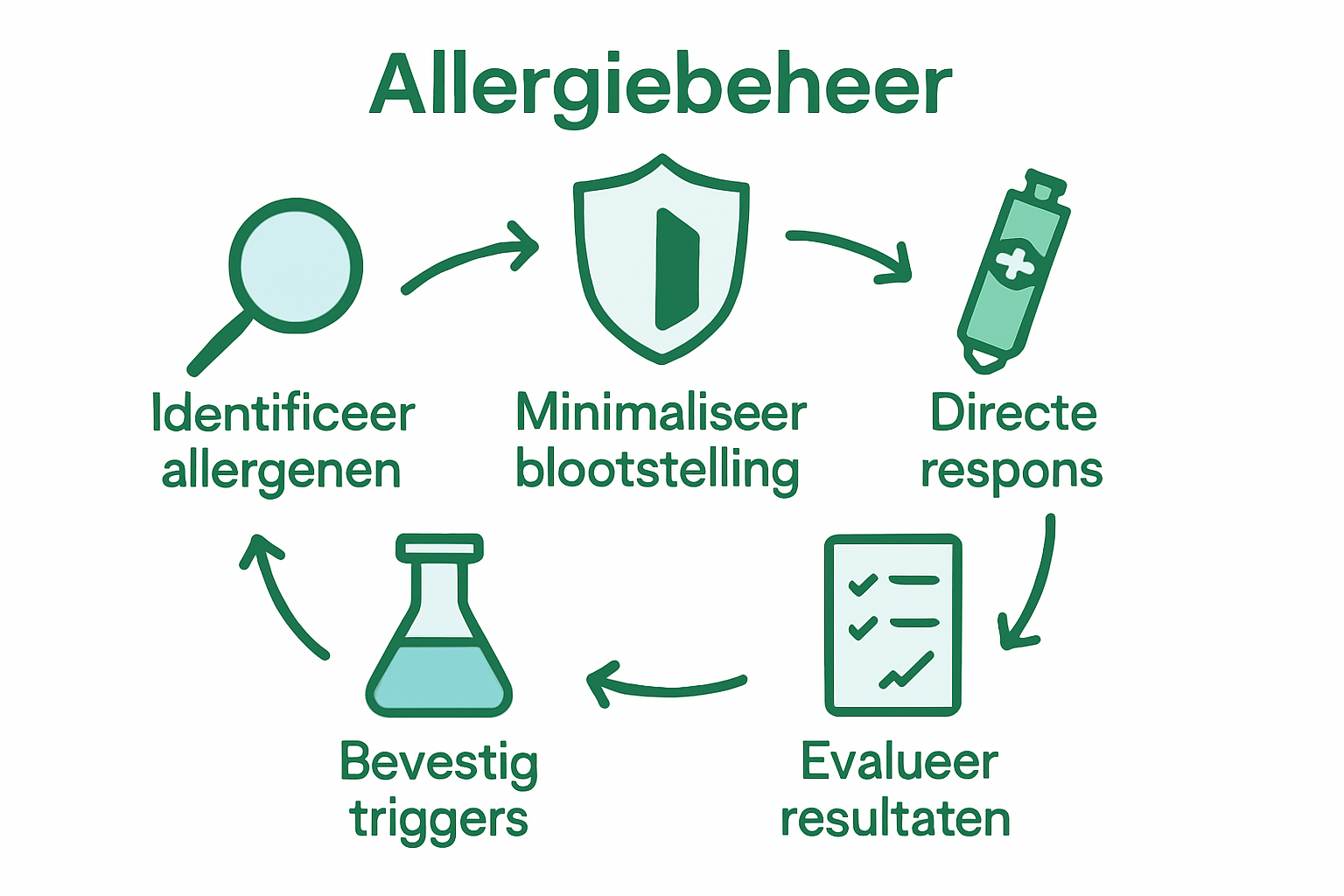 Allergiebeheer

Identificeer allergenen

Minimaliseer blootstelling

Directe respons

Evalueer resultaten

Bevestig triggers