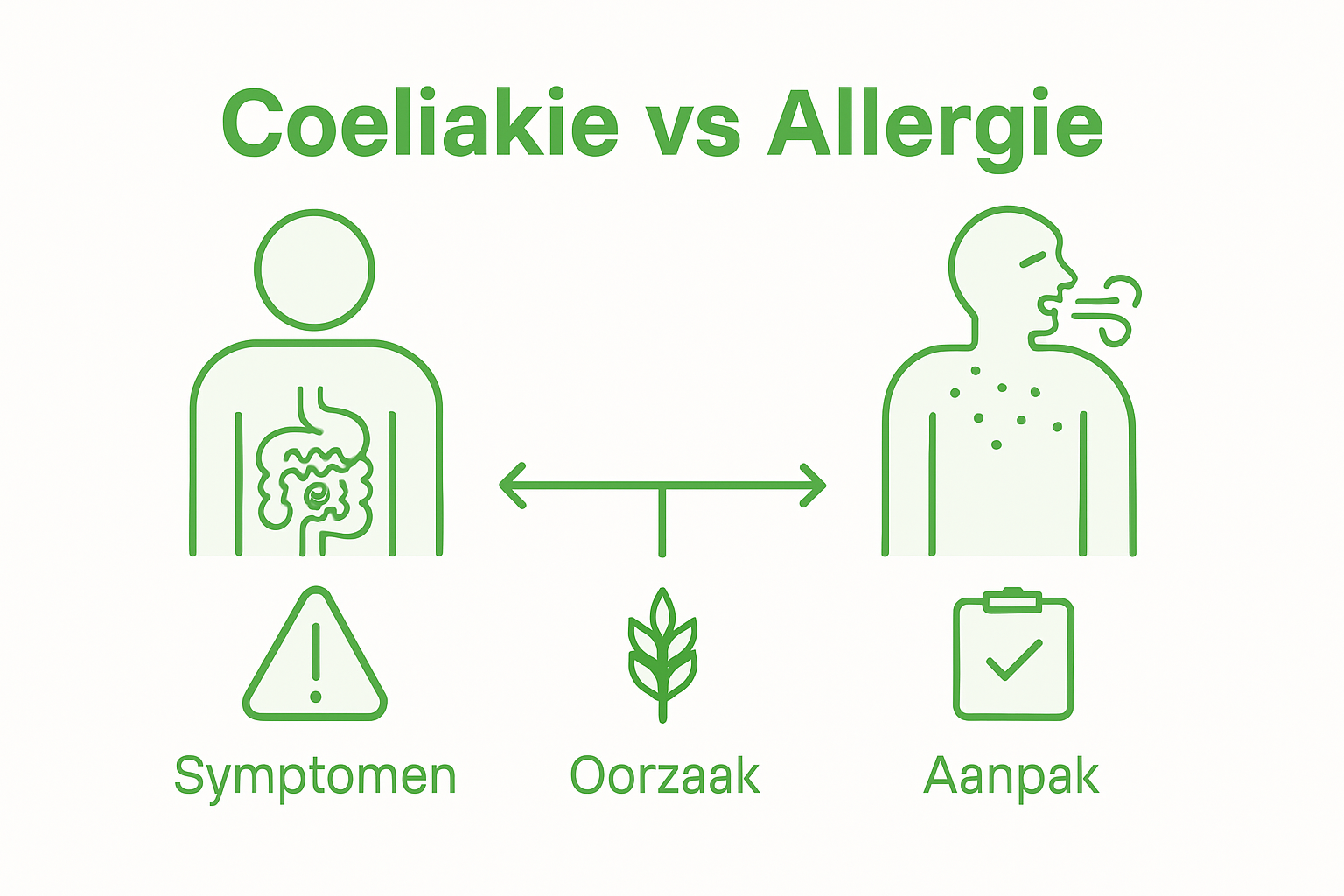 Coeliakie vs Allergie

Symptomen

Oorzaak

Aanpak