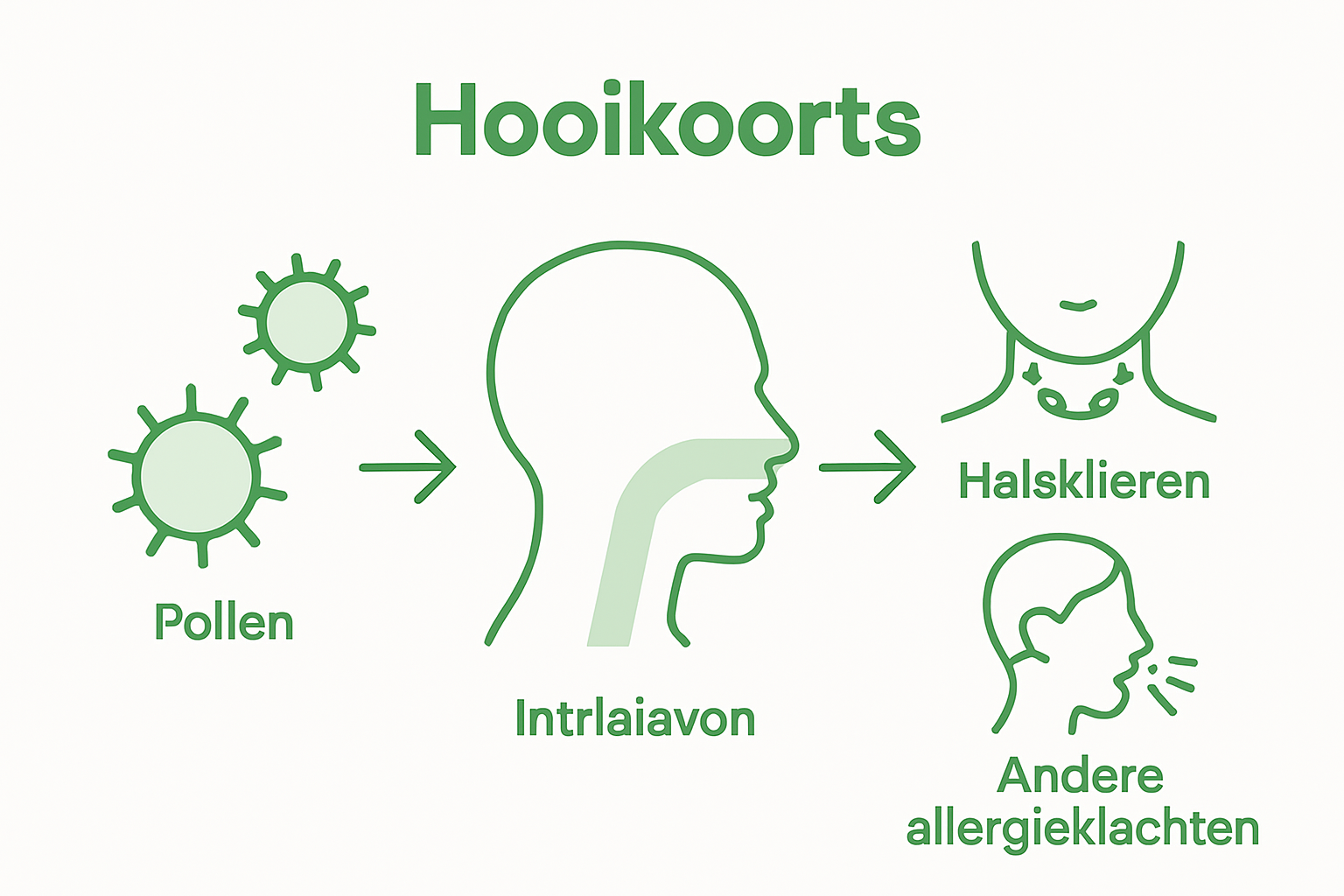 Hooikoorts

Pollen

Intrlaiavon

Halsklieren

Andere allergieklachten