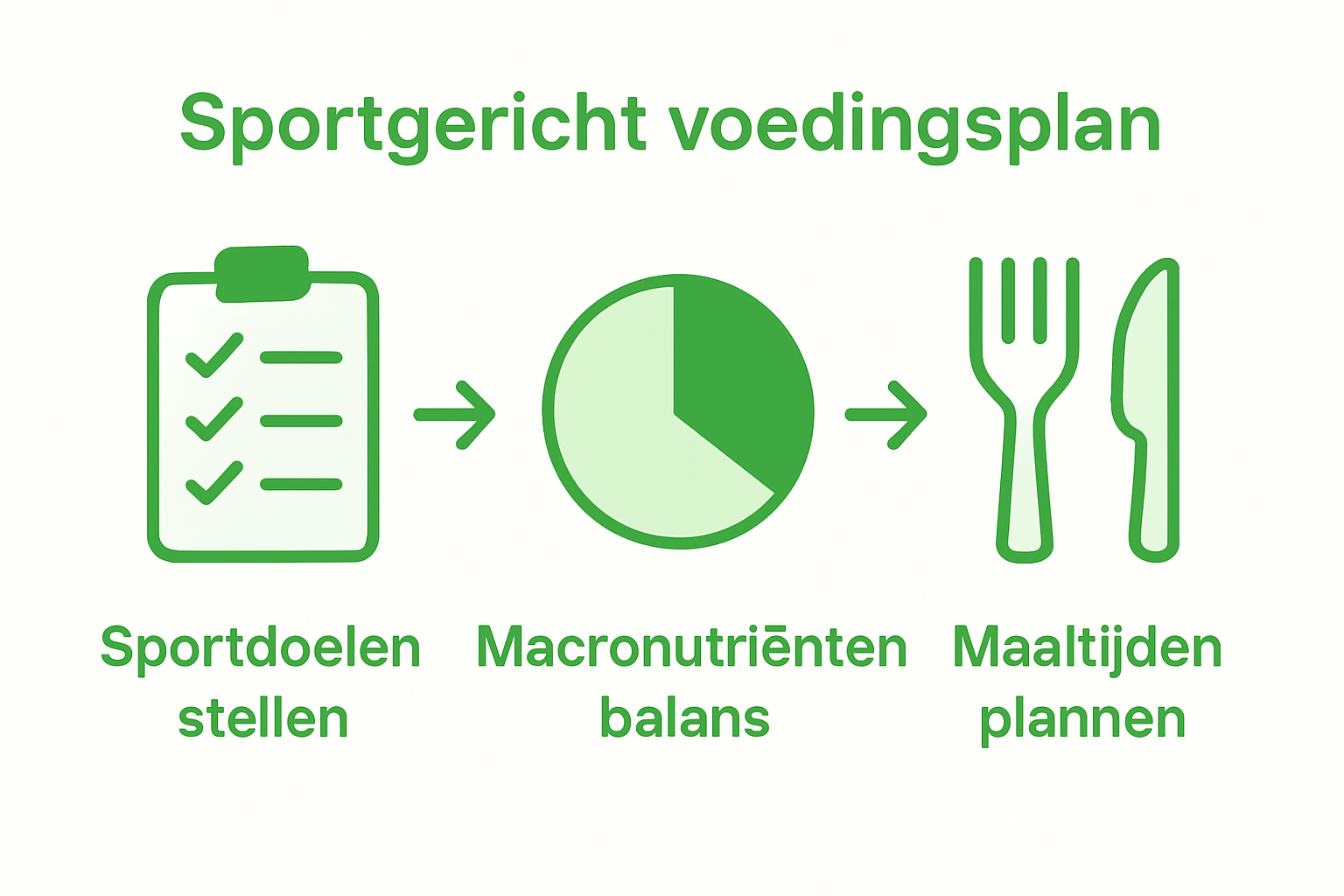 Sportgericht voedingsplan

Sportdoelen stellen

Macronutriēnten balans

Maaltijden plannen