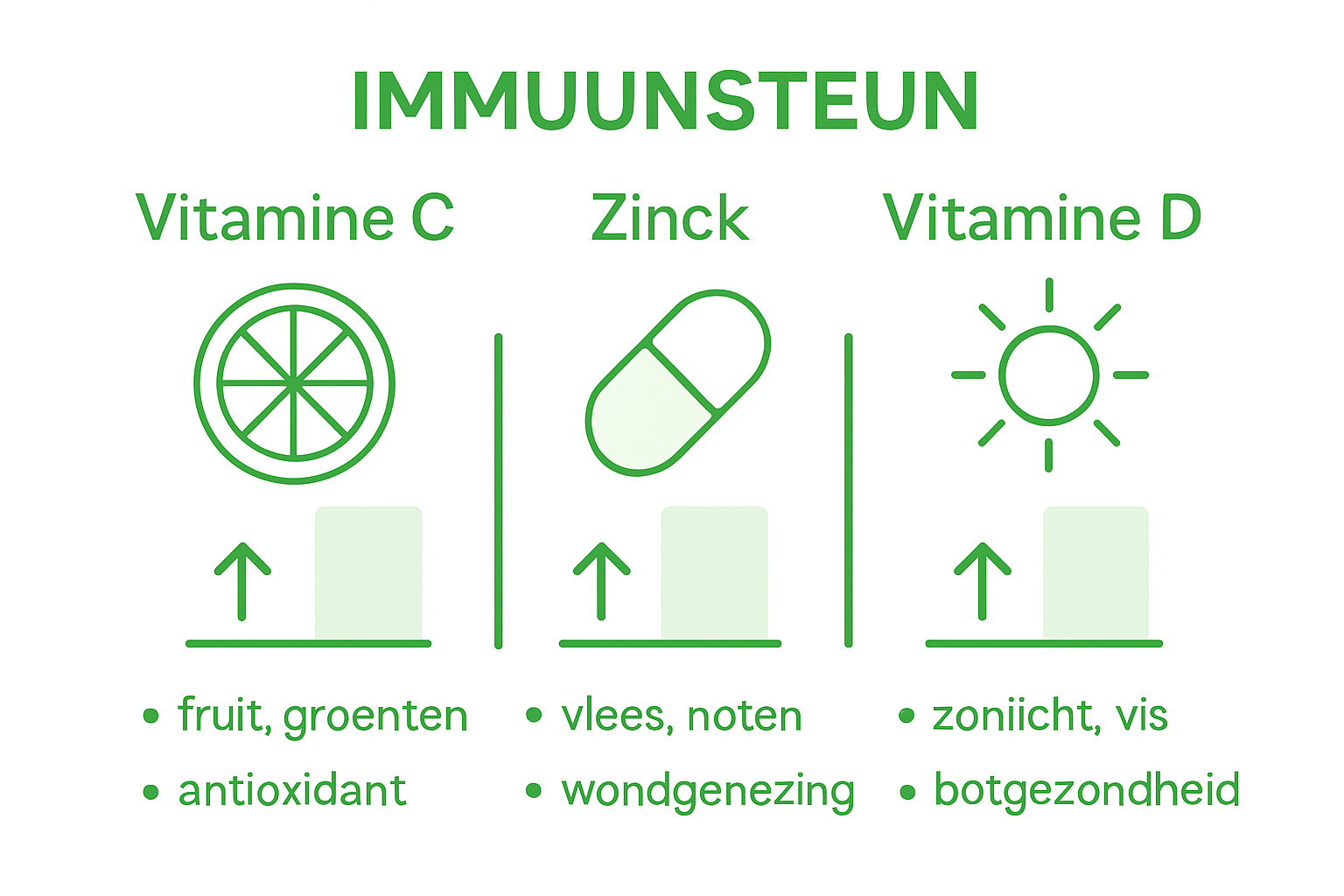 IMMUUNSTEUN

Vitamine C

• fruit, groenten
• antioxidant

Zinck

• vlees, noten
• wondgenezing

Vitamine D

• zoniicht, vis
• botgezondheid