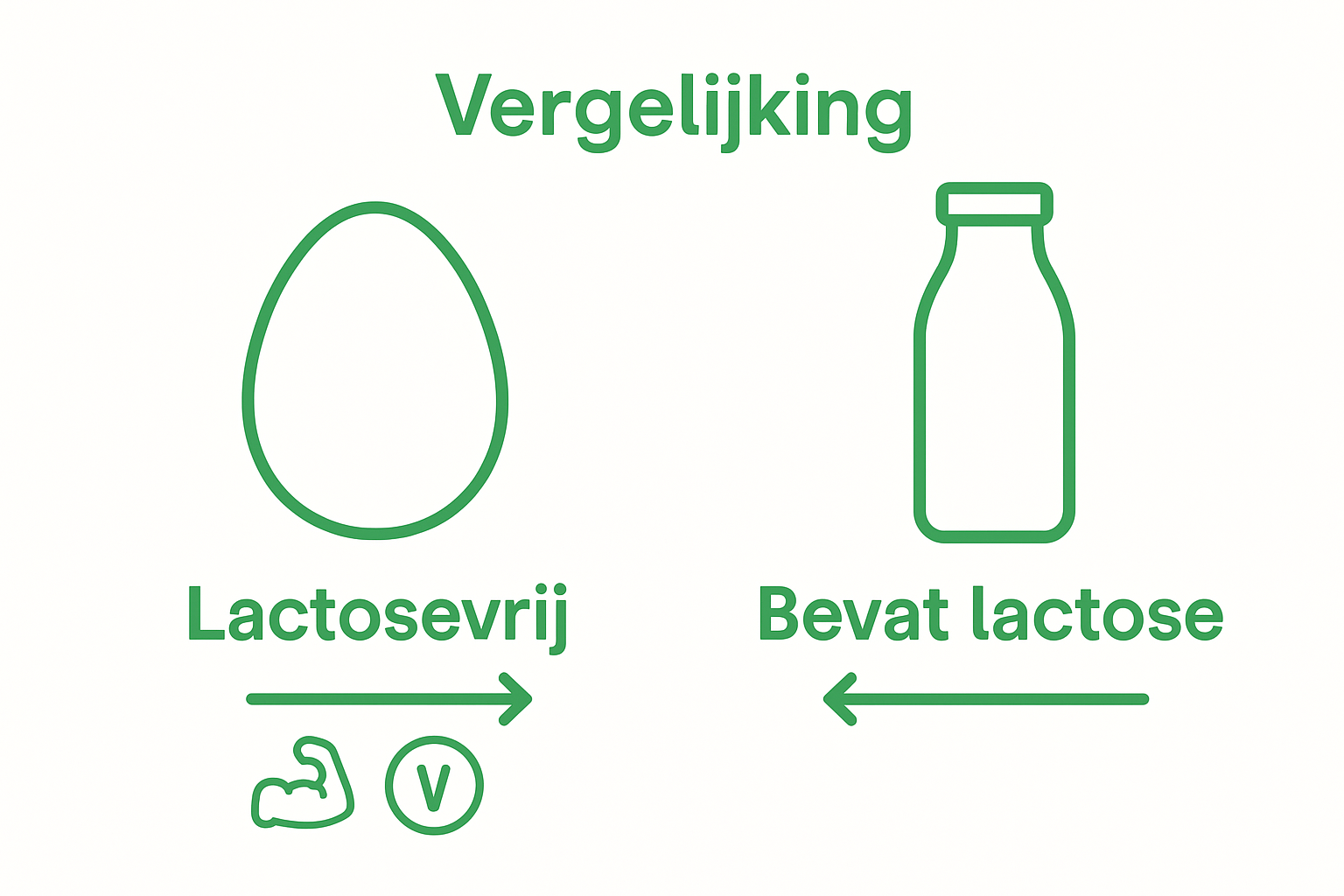 Vergelijking

Lactosevrij

Bevat lactose

V