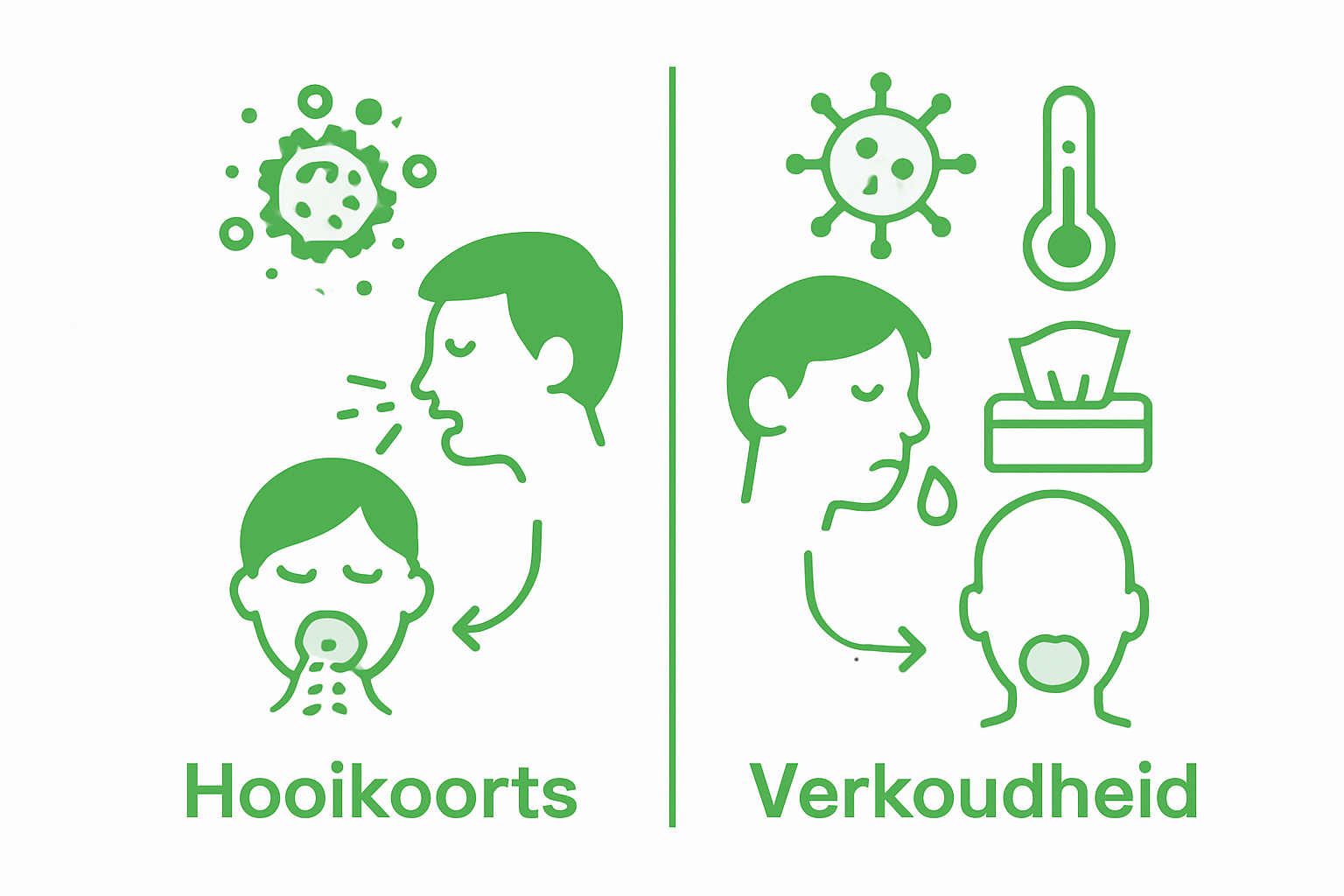 Hooikoorts

Verkoudheid