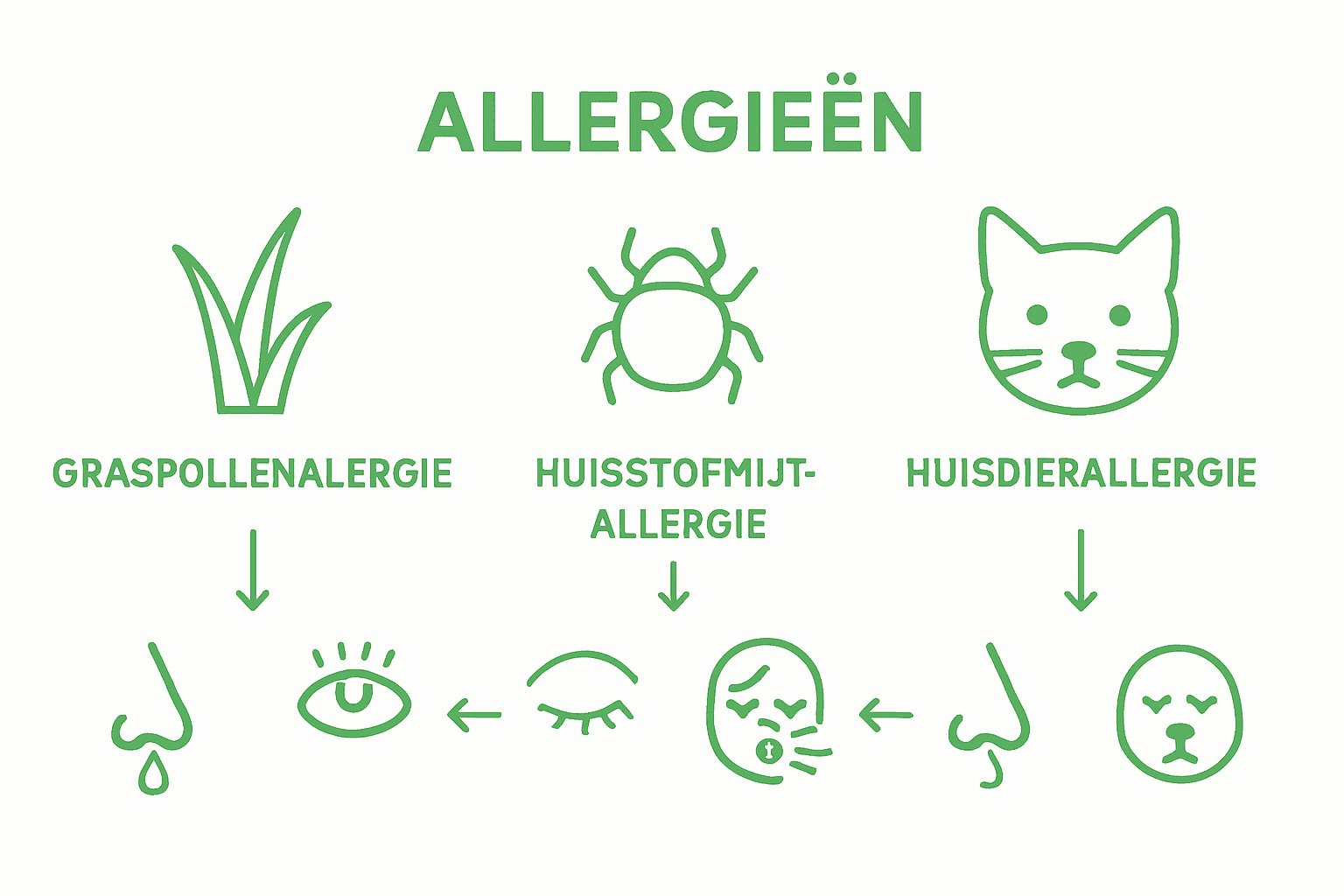 ALLERGIEËN

GRASPOLLENALERGIE

HUISSTOFMIJT-ALLERGIE

HUISDIERALLERGIE