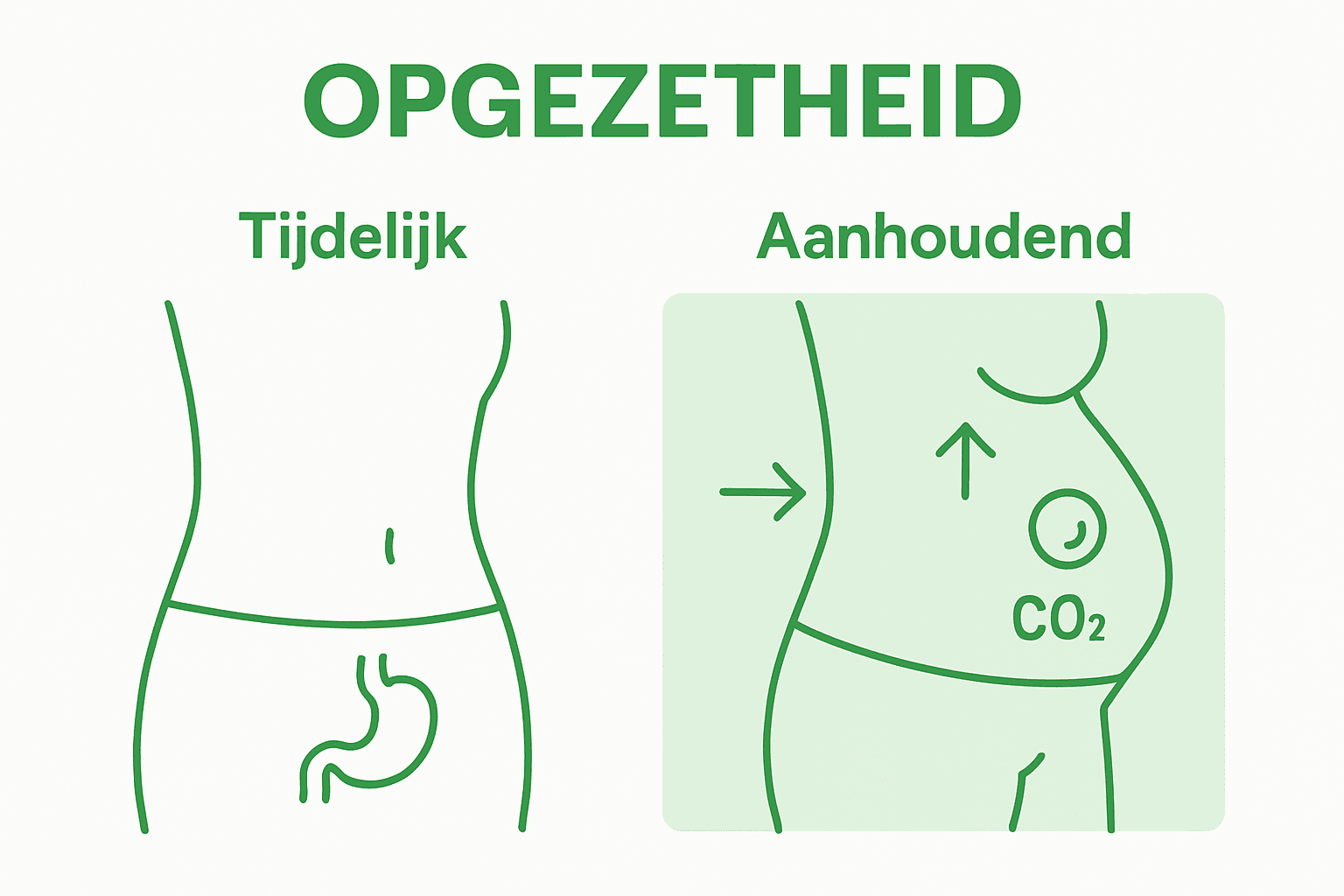 OPGEZETHEID

Tijdelijk

Aanhoudend

$CO_2$