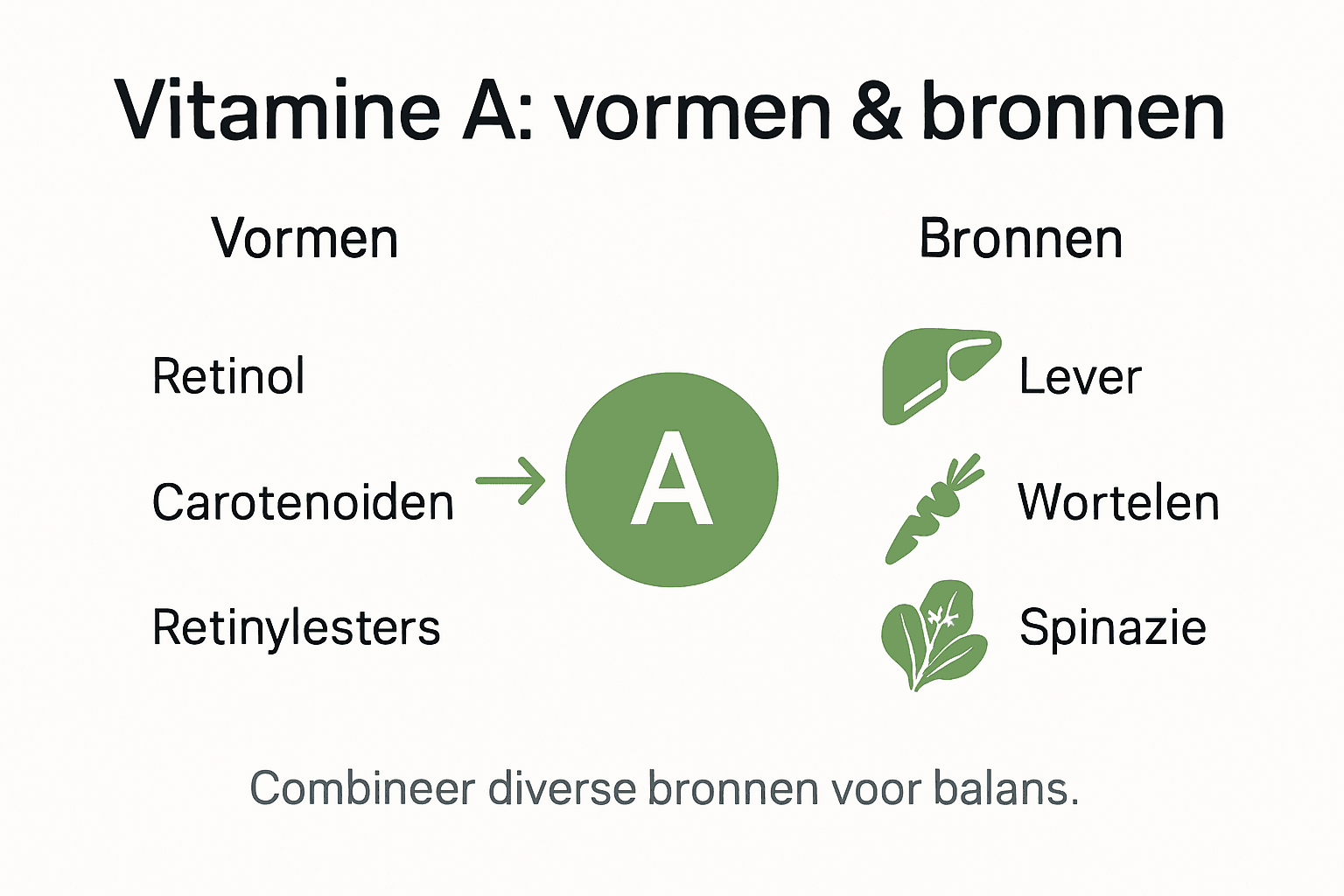 Vitamine A: vormen & bronnen

Vormen

Retinol

Carotenoiden

Retinylesters

A

Bronnen

Lever

Wortelen

Spinazie

Combineer diverse bronnen voor balans.