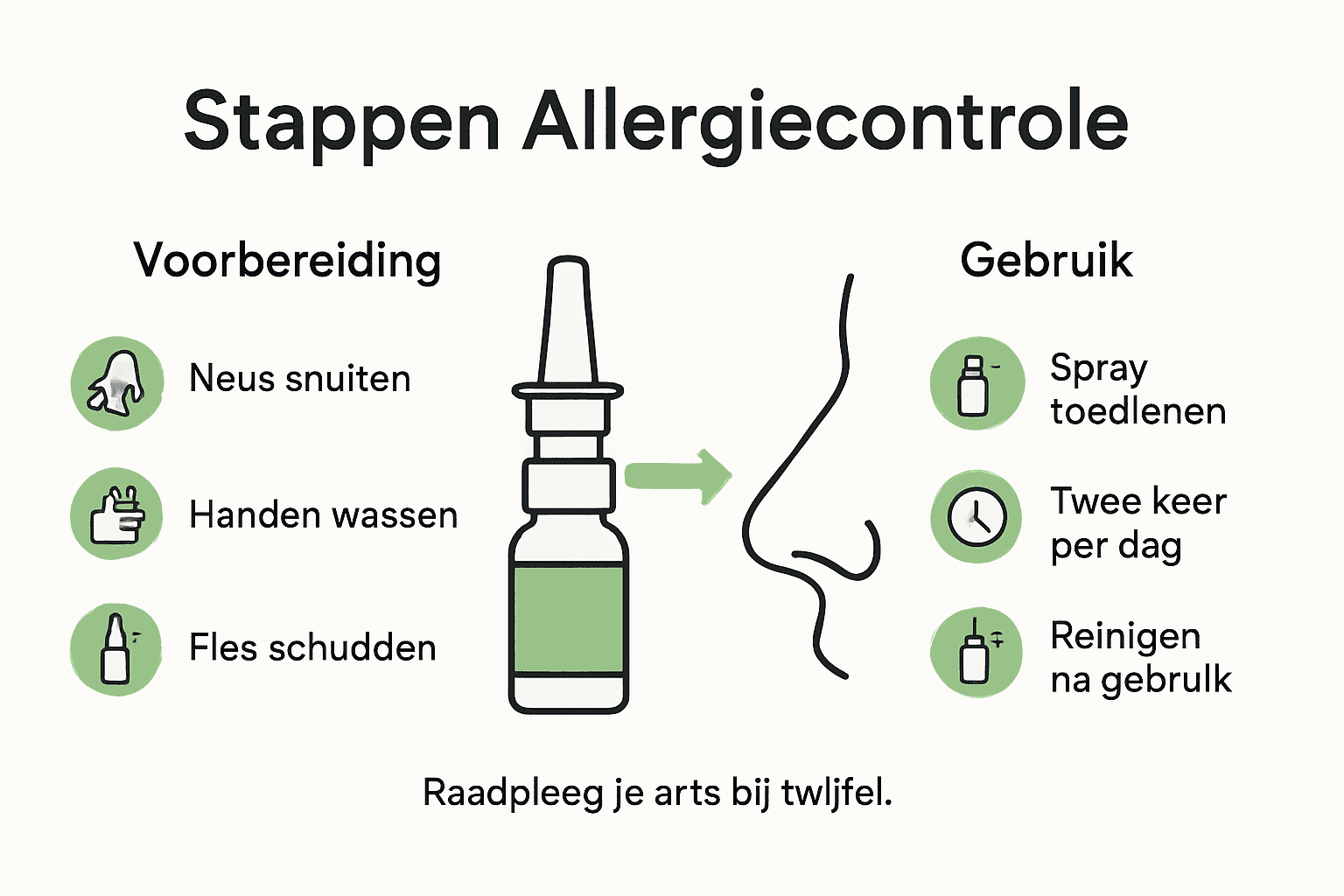 Stappen Allergiecontrole

Voorbereiding

Neus snuiten

Handen wassen

Fles schudden

Gebruik

Spray toedlenen

Twee keer per dag

Reinigen na gebrulk

Raadpleeg je arts bij twljfel.