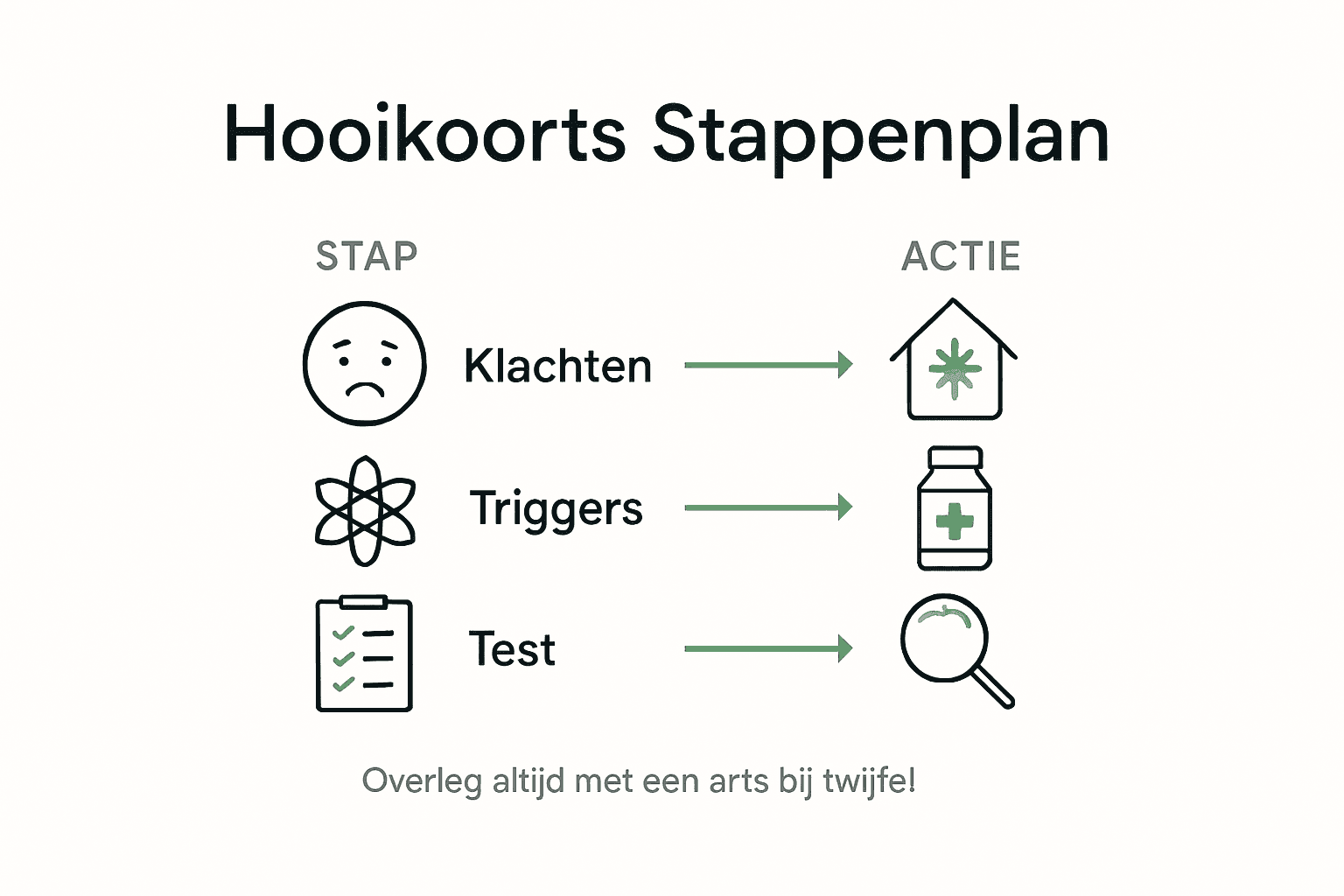 Hooikoorts Stappenplan

STAP

ACTIE

Klachten

Triggers

Test

Overleg altijd met een arts bij twijfe!