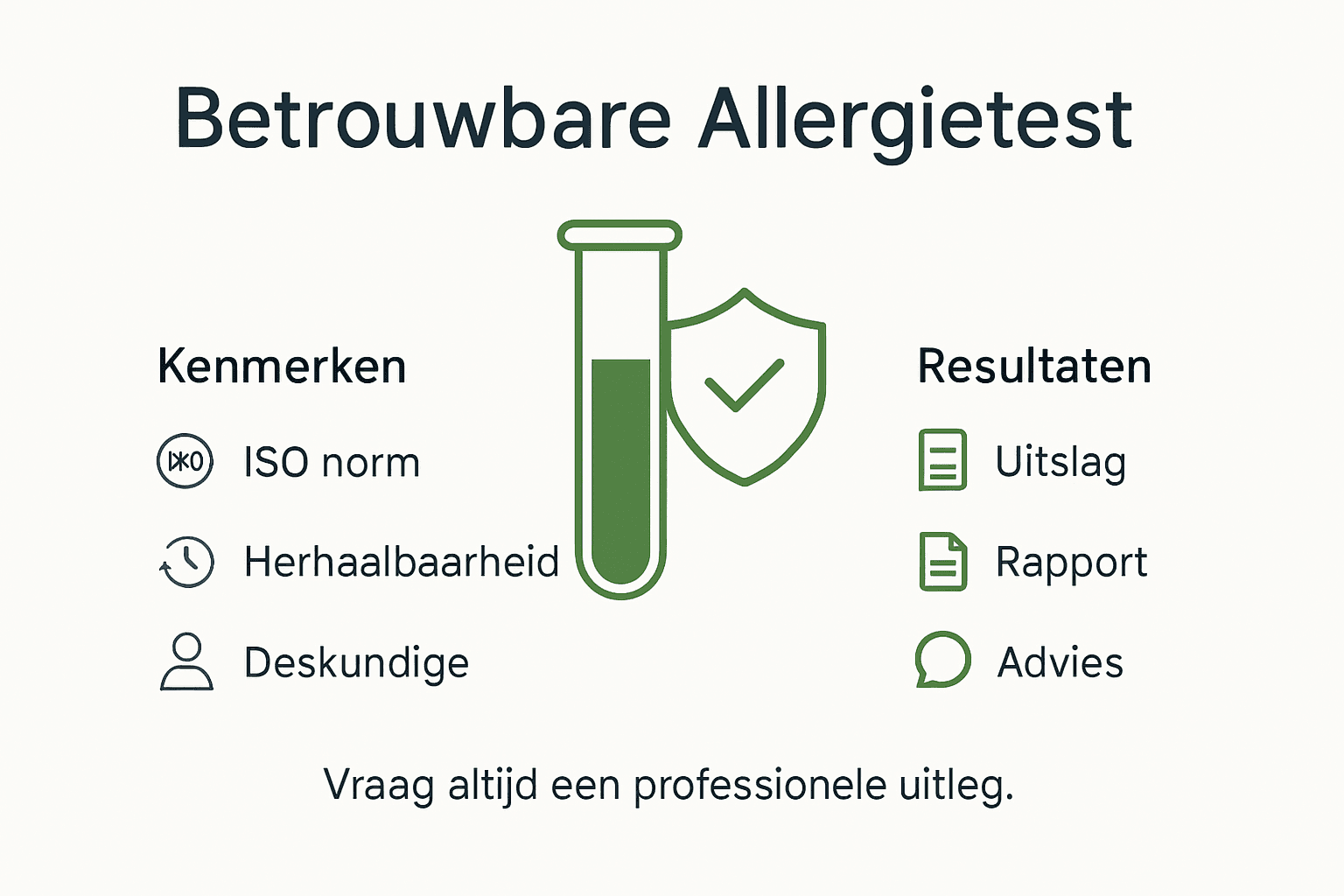 Betrouwbare Allergietest

Kenmerken

ISO norm

Herhaalbaarheid

Deskundige

Resultaten

Uitslag

Rapport

Advies

Vraag altijd een professionele uitleg.