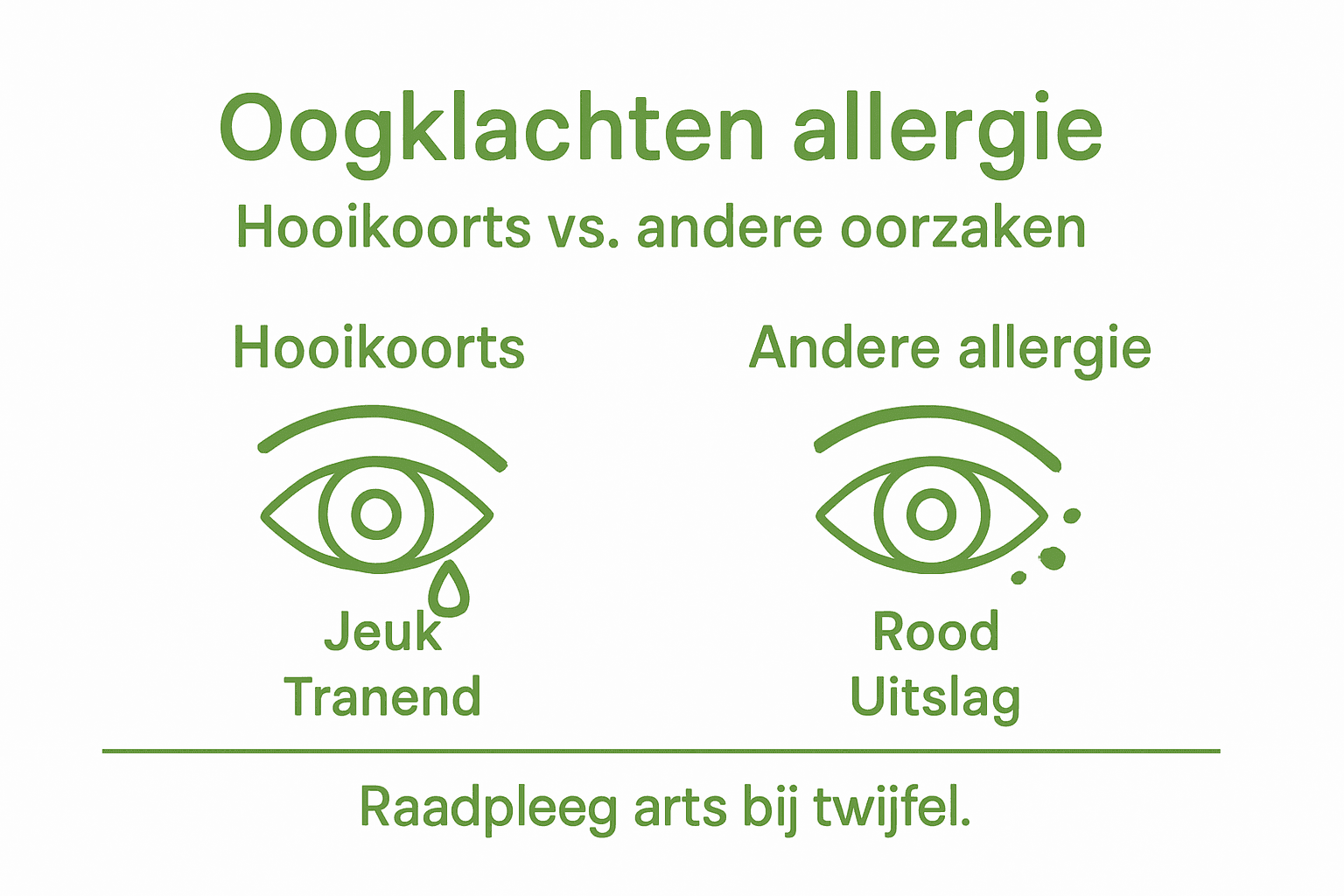 Oogklachten allergie

Hooikoorts vs. andere oorzaken

Hooikoorts

Jeuk
Tranend

Andere allergie

Rood
Uitslag

Raadpleeg arts bij twijfel.