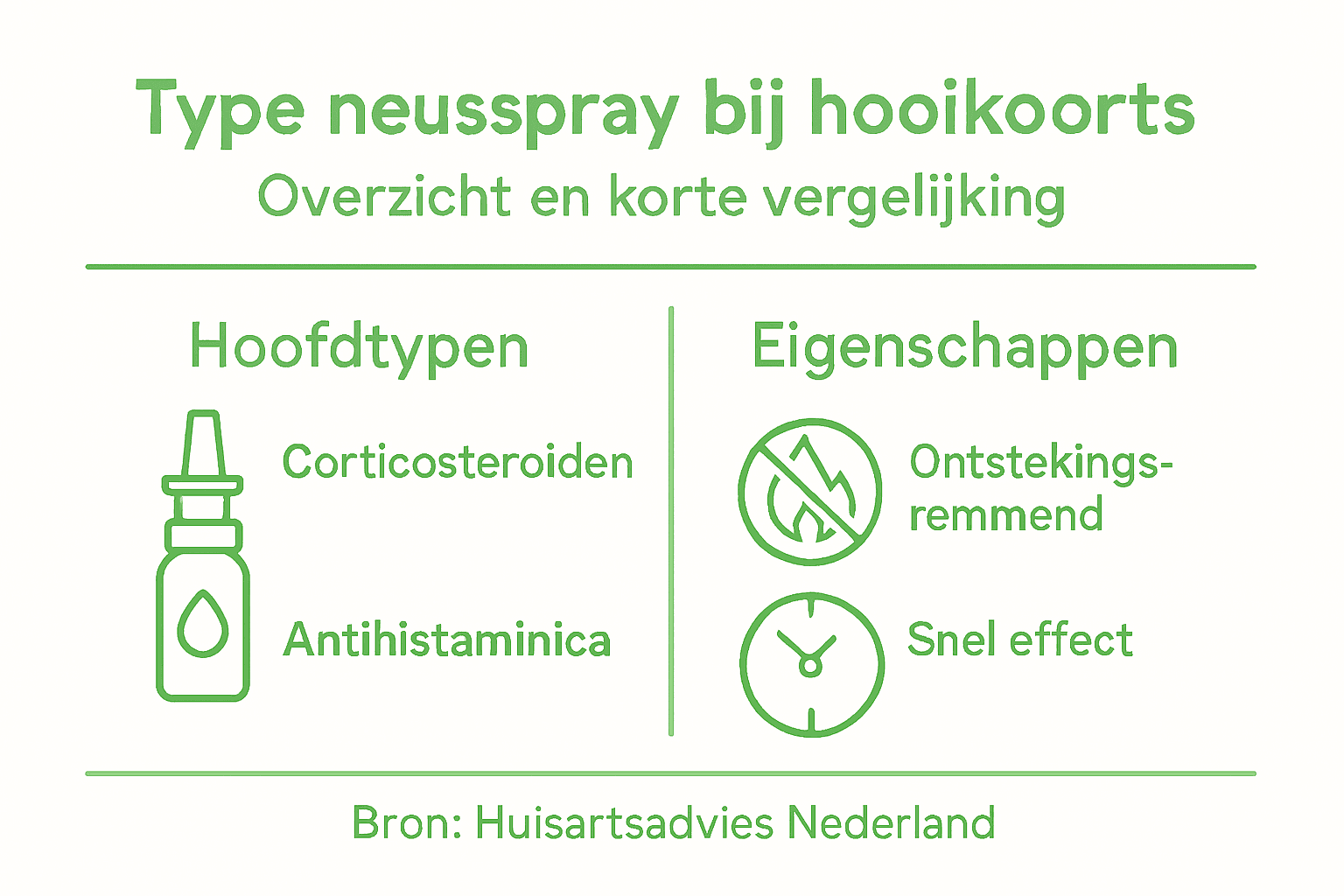 Type neusspray bij hooikoorts

Overzicht en korte vergelijking

Hoofdtypen

Corticosteroiden

Antihistaminica

Eigenschappen

Ontstekingsremmend

Snel effect

Bron: Huisartsadvies Nederland