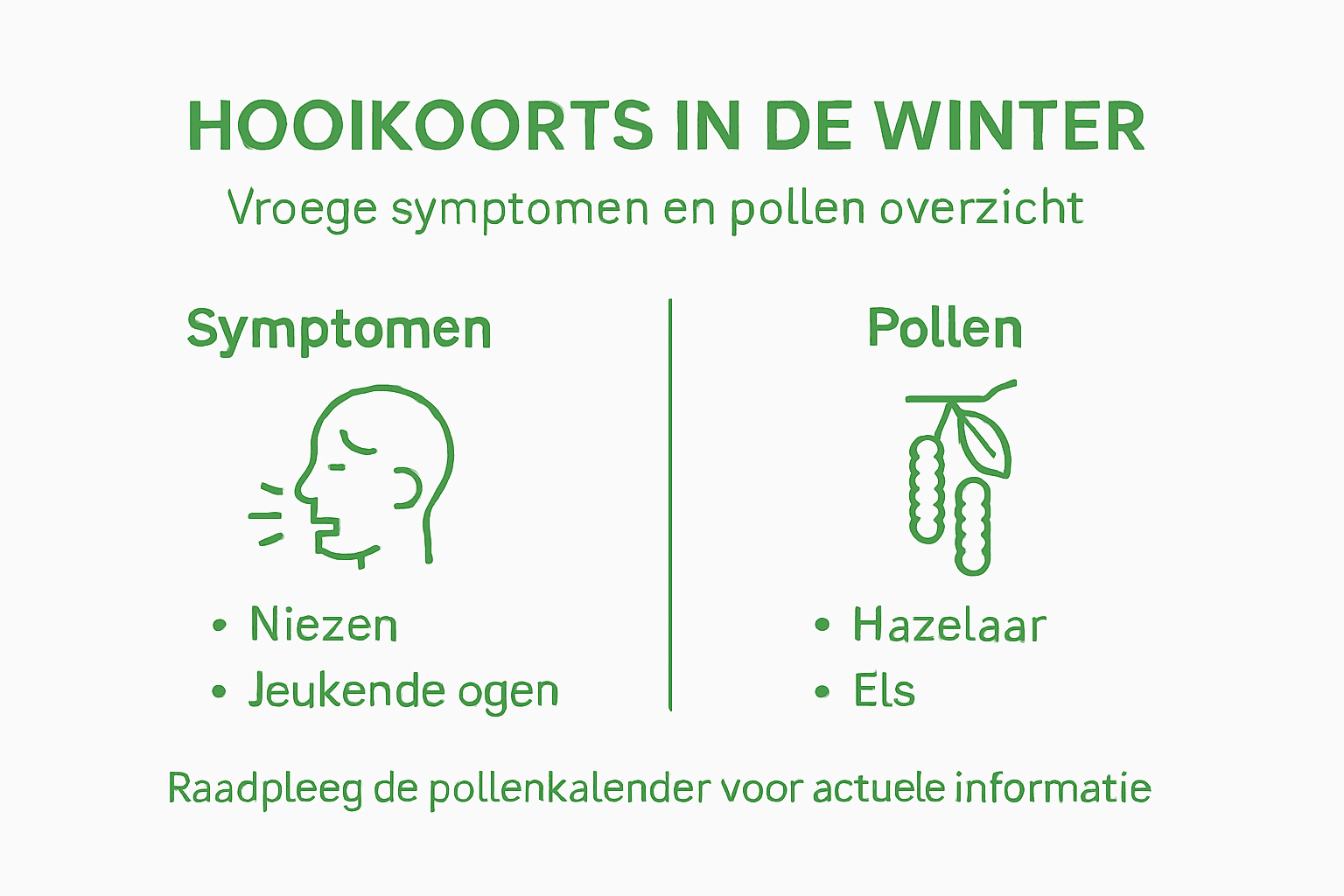 HOOIKOORTS IN DE WINTER

Vroege symptomen en pollen overzicht

Symptomen

• Niezen
• Jeukende ogen

Pollen

• Hazelaar
• Els

Raadpleeg de pollenkalender voor actuele informatie