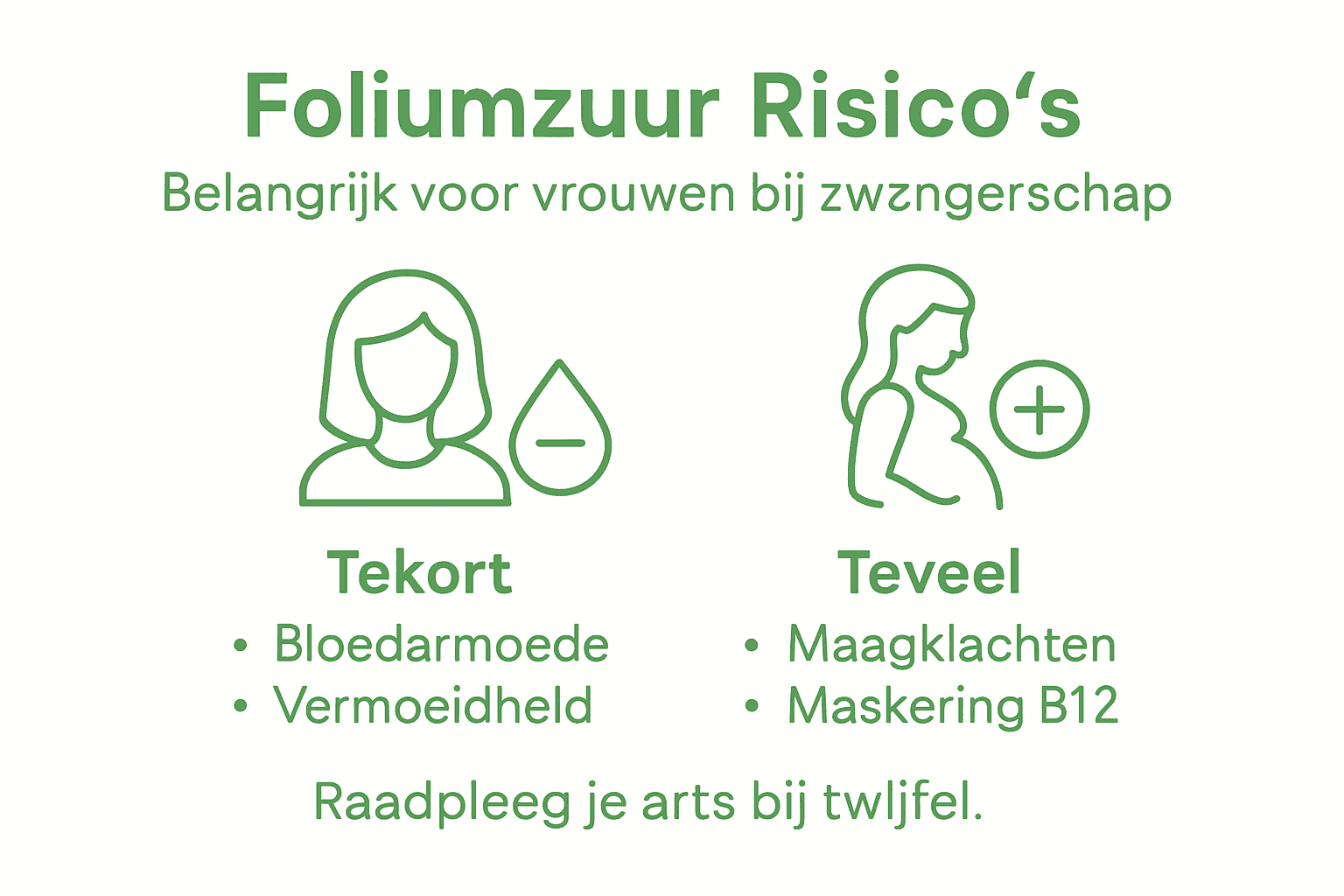 Foliumzuur Risico‘s

Belangrijk voor vrouwen bij zwzngerschap

Tekort

• Bloedarmoede
• Vermoeidheld

Teveel

• Maagklachten
• Maskering B12

Raadpleeg je arts bij twljfel.