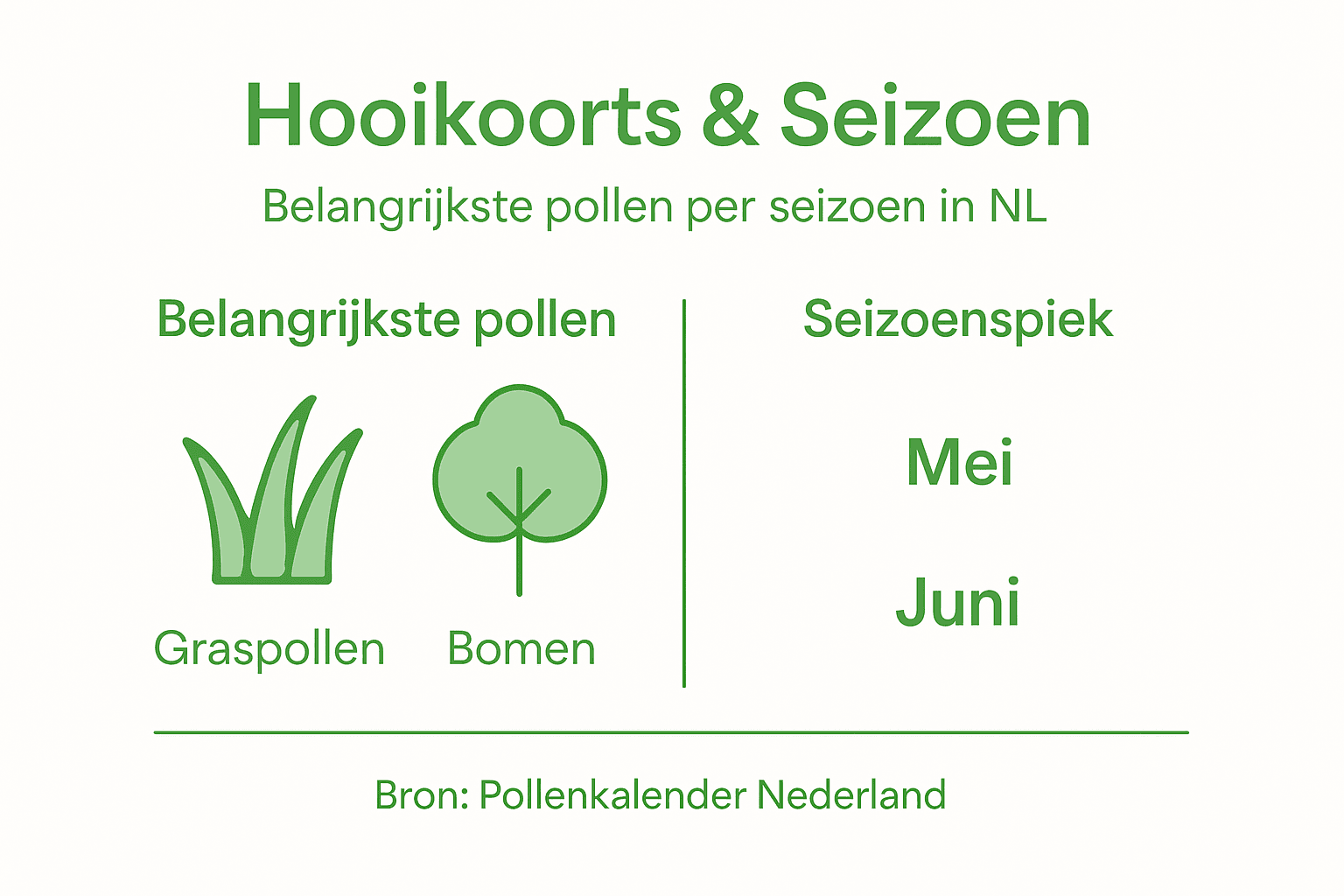 Hooikoorts & Seizoen

Belangrijkste pollen per seizoen in NL

Belangrijkste pollen

Graspollen

Bomen

Seizoenspiek

Mei

Juni

Bron: Pollenkalender Nederland