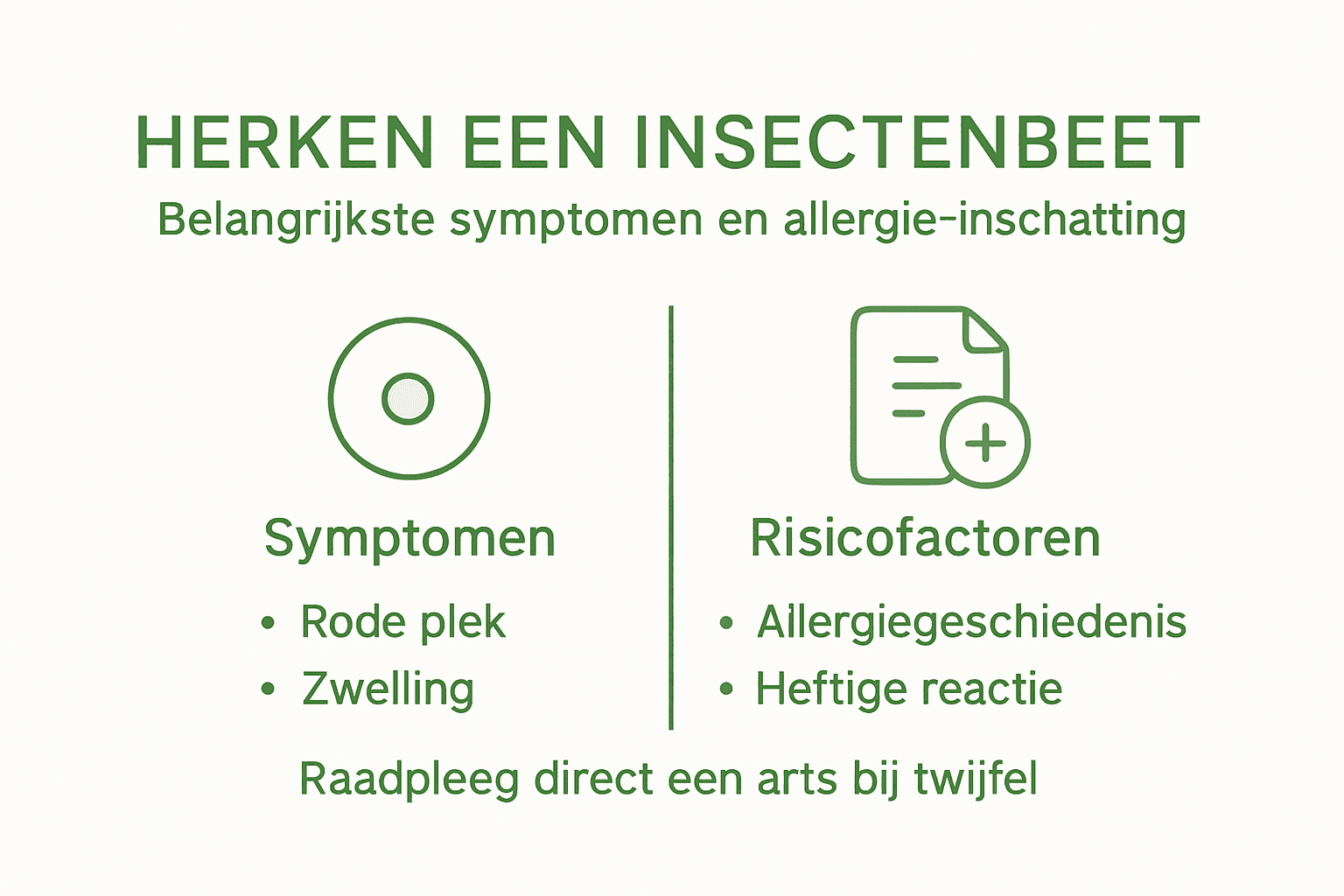 HERKEN EEN INSECTENBEET

Belangrijkste symptomen en allergie-inschatting

Symptomen

• Rode plek
• Zwelling

Risicofactoren

• Allergiegeschiedenis
• Heftige reactie

Raadpleeg direct een arts bij twijfel