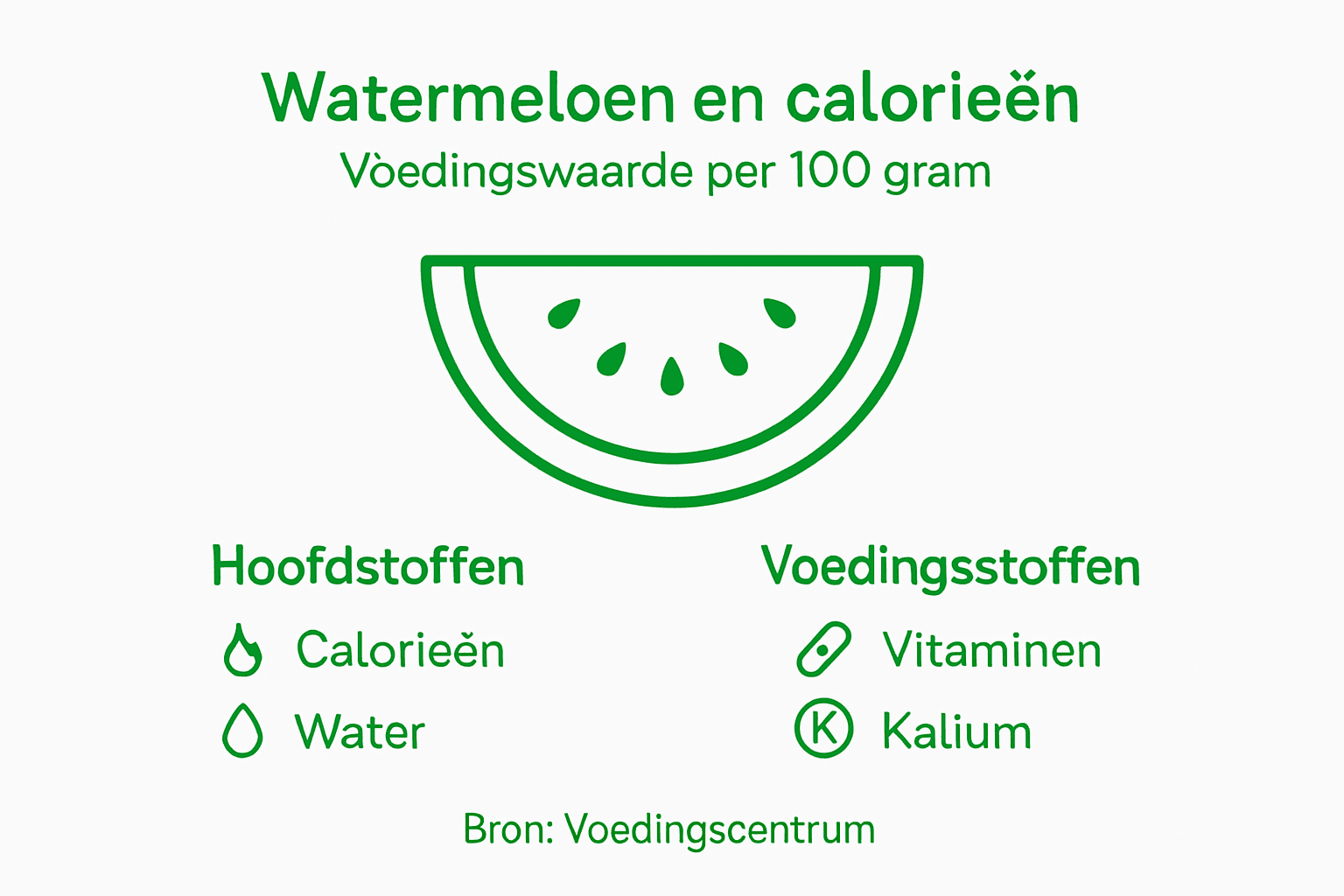 Watermeloen en calorieën
Vòedingswaarde per 100 gram

Hoofdstoffen
Calorieën
Water

Voedingsstoffen
Vitaminen
K Kalium

Bron: Voedingscentrum