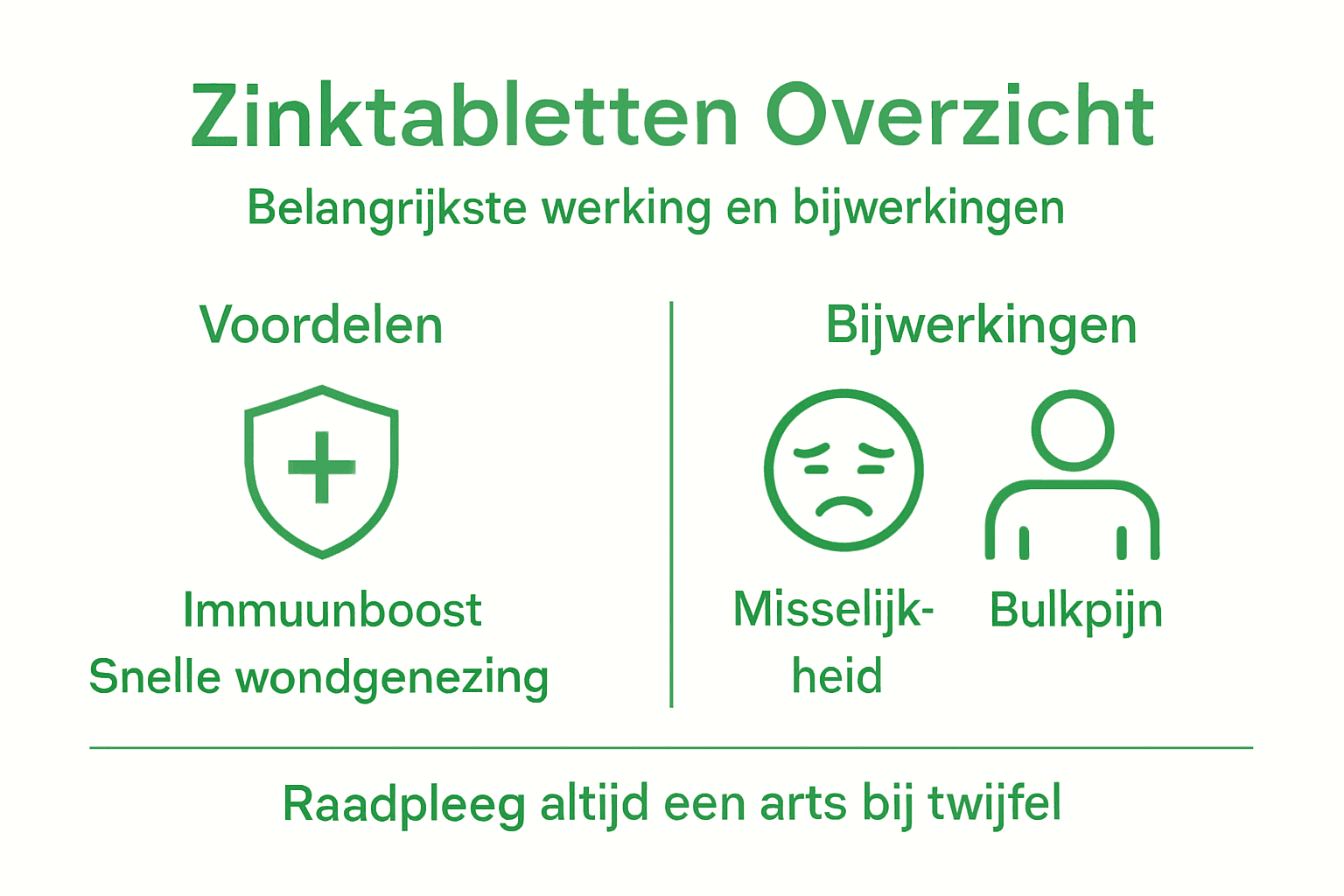 Zinktabletten Overzicht

Belangrijkste werking en bijwerkingen

Voordelen

Immuunboost
Snelle wondgenezing

Bijwerkingen

Misselijkheid

Bulkpijn

Raadpleeg altijd een arts bij twijfel