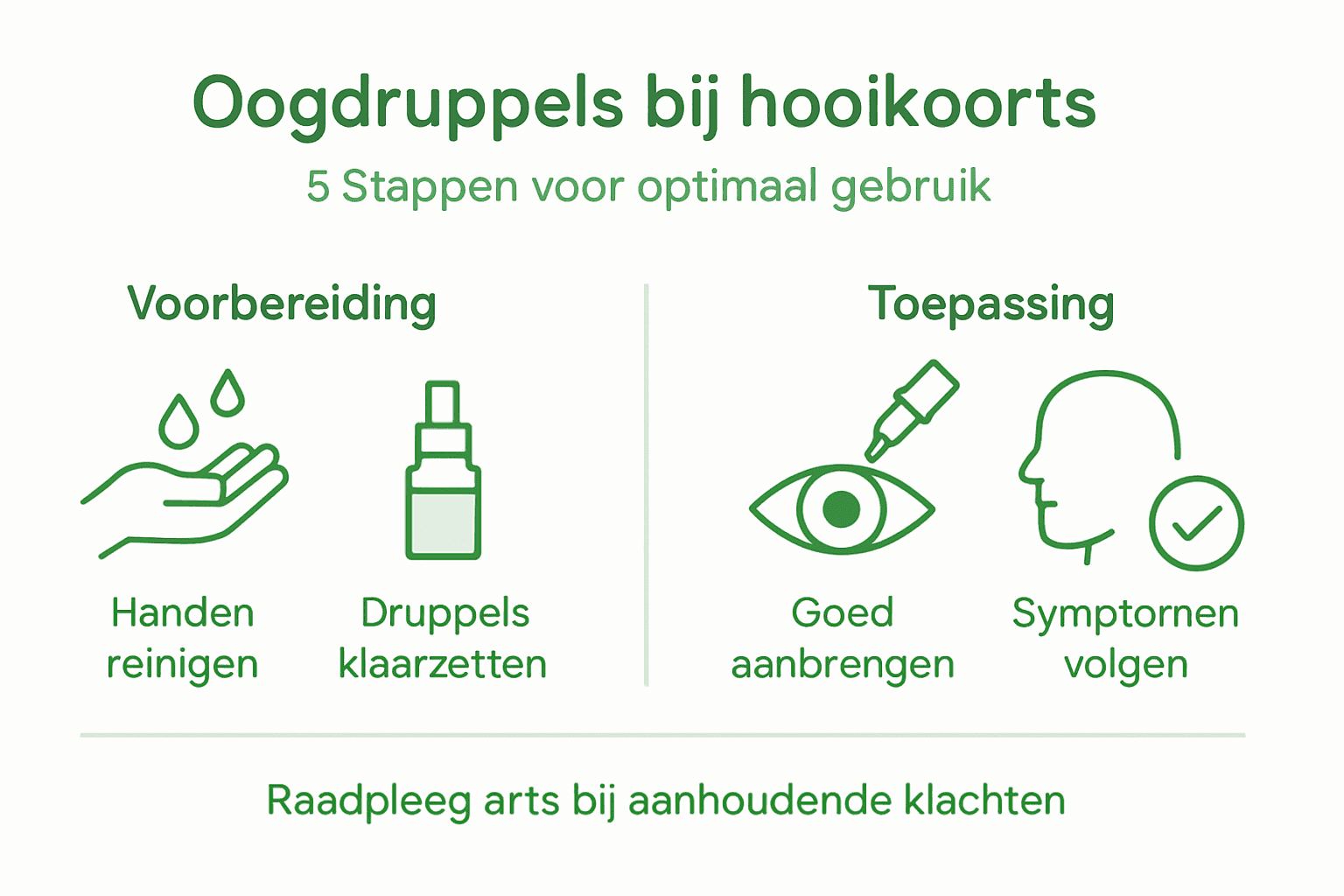 Oogdruppels bij hooikoorts

5 Stappen voor optimaal gebruik

Voorbereiding

Handen reinigen

Druppels klaarzetten

Toepassing

Goed aanbrengen

Symptornen volgen

Raadpleeg arts bij aanhoudende klachten