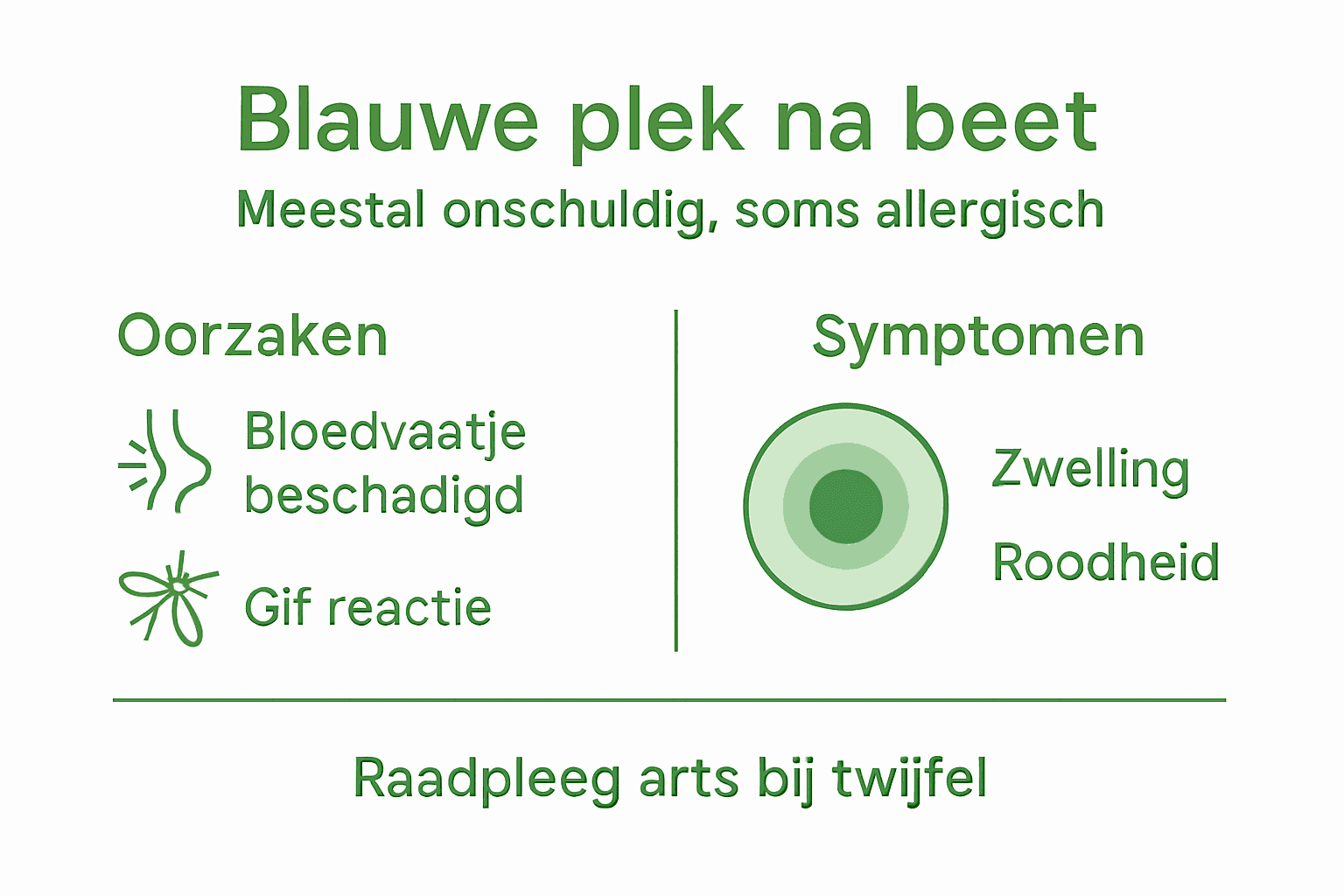 Blauwe plek na beet

Meestal onschuldig, soms allergisch

Oorzaken

Bloedvaatje beschadigd

Gif reactie

Symptomen

Zwelling

Roodheid

Raadpleeg arts bij twijfel