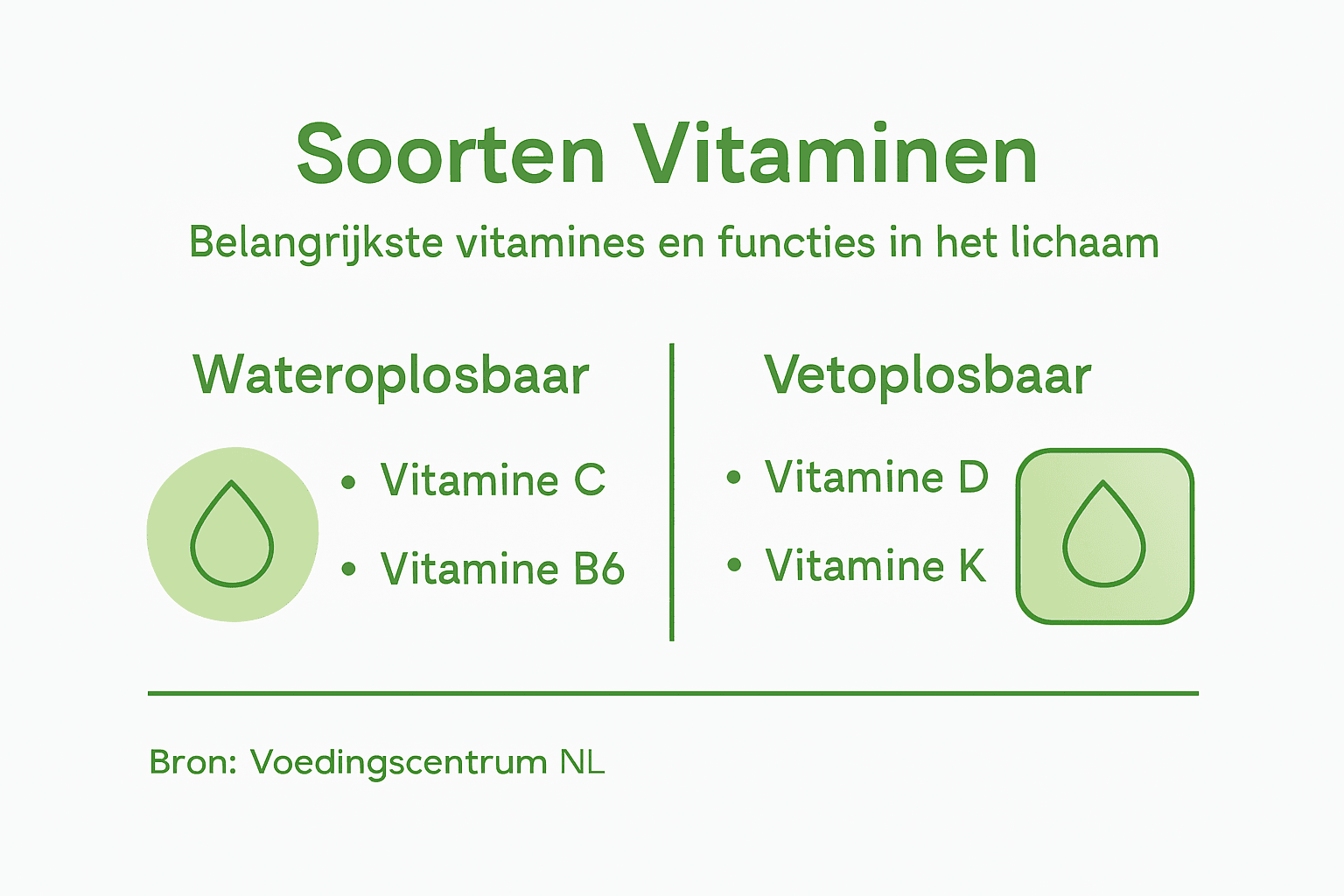 Soorten Vitaminen

Belangrijkste vitamines en functies in het lichaam

Wateroplosbaar

• Vitamine C
• Vitamine B6

Vetoplosbaar

• Vitamine D
• Vitamine K

Bron: Voedingscentrum NL