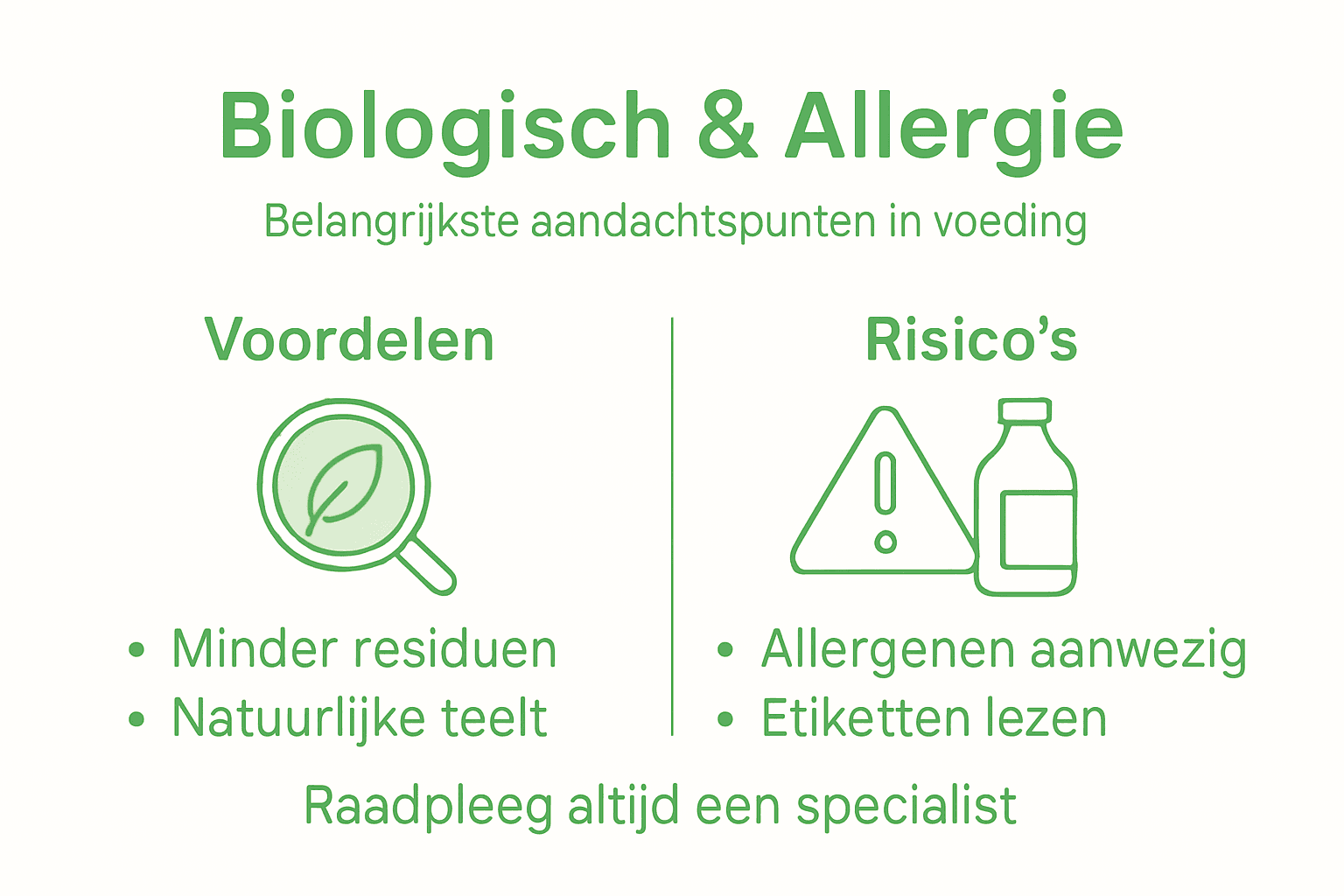 Biologisch & Allergie

Belangrijkste aandachtspunten in voeding

Voordelen

• Minder residuen
• Natuurlijke teelt

Risico's

• Allergenen aanwezig
• Etiketten lezen

Raadpleeg altijd een specialist