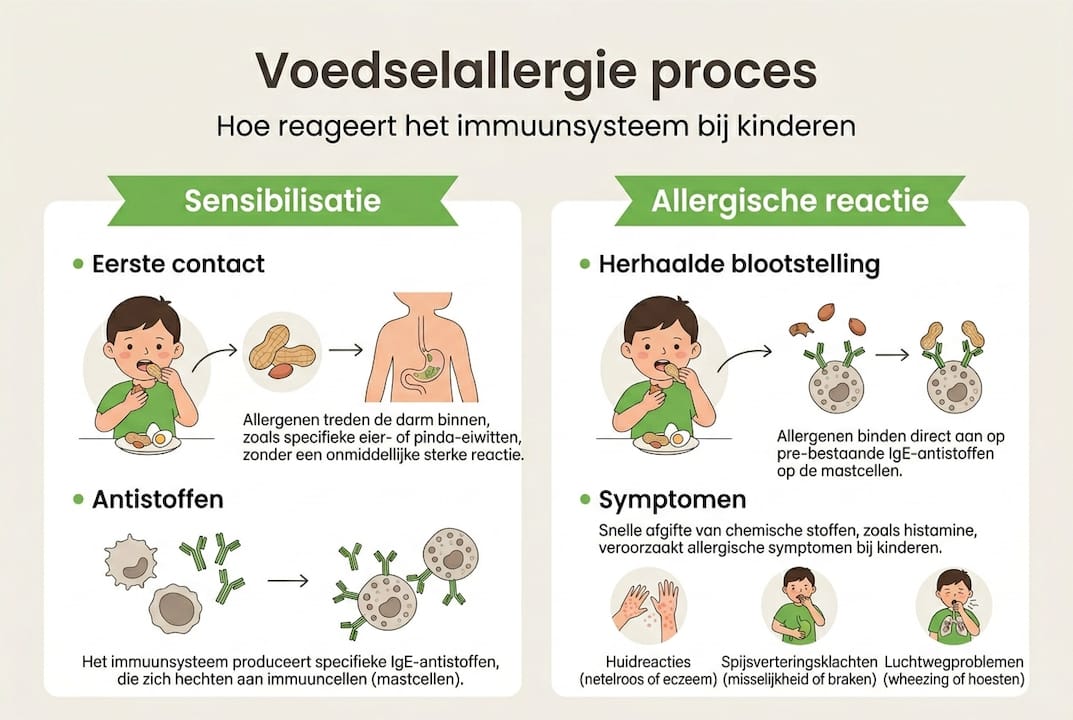 Voedselallergie proces

Hoe reageert het immuunsysteem bij kinderen

Sensibilisatie

Eerste contact

Allergenen treden de darm binnen, zoals specifieke eier- of pinda-eiwitten, zonder een onmiddellijke sterke reactie.

Antistoffen

Het immuunsysteem produceert specifieke IgE-antistoffen, die zich hechten aan immuuncellen (mastcellen).

Allergische reactie

Herhaalde blootstelling

Allergenen binden direct aan op pre-bestaande IgE-antistoffen op de mastcellen.

Symptomen

Snelle afgifte van chemische stoffen, zoals histamine, veroorzaakt allergische symptomen bij kinderen.

Huidreacties (netelroos of eczeem)

Spijsverteringsklachten (misselijkheid of braken)

Luchtwegproblemen (wheezing of hoesten)