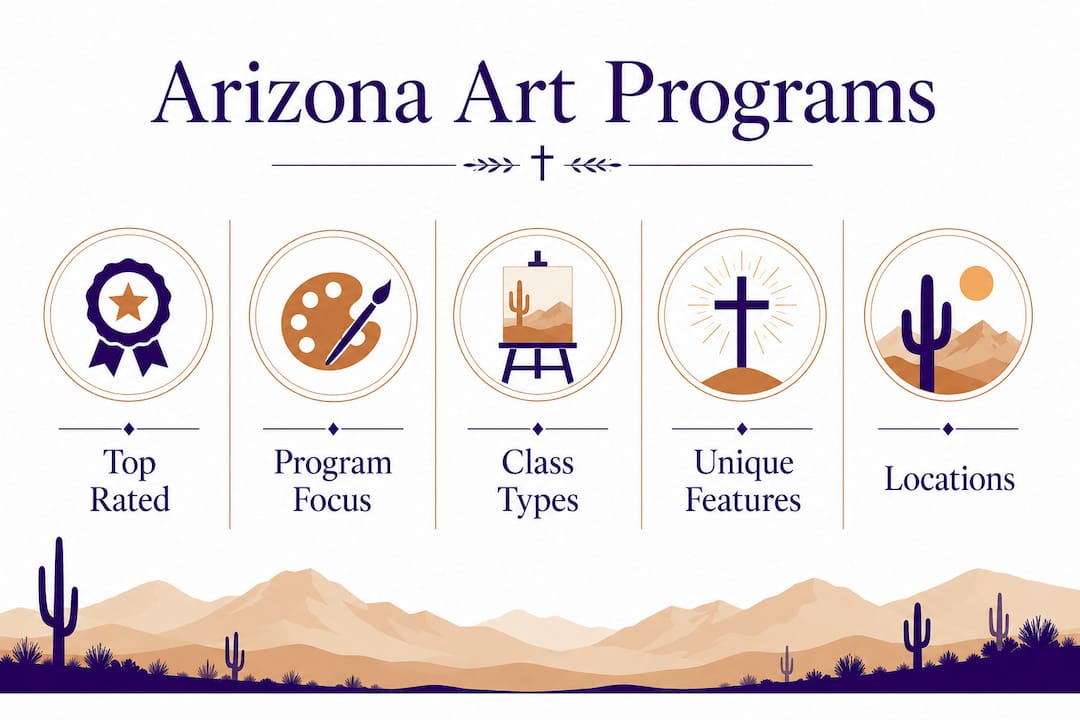 Arizona Art Programs

Top Rated

Program Focus

Class Types

Unique Features

Locations