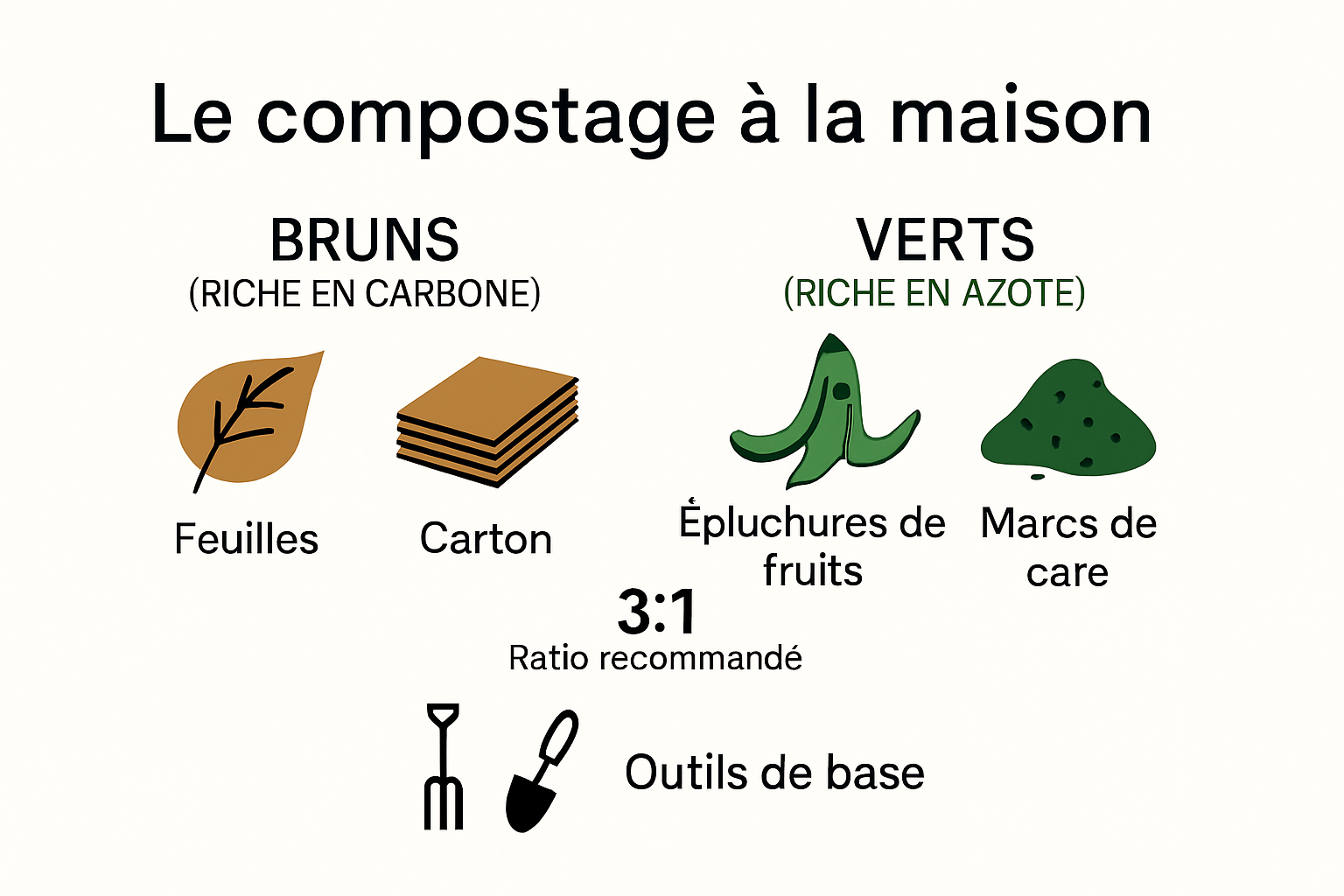 Le compostage à la maison

BRUNS
(RICHE EN CARBONE)

Feuilles

Carton

VERTS
(RICHE EN AZOTE)

Épluchures de fruits

Marcs de care

3:1
Ratio recommandé

Outils de base