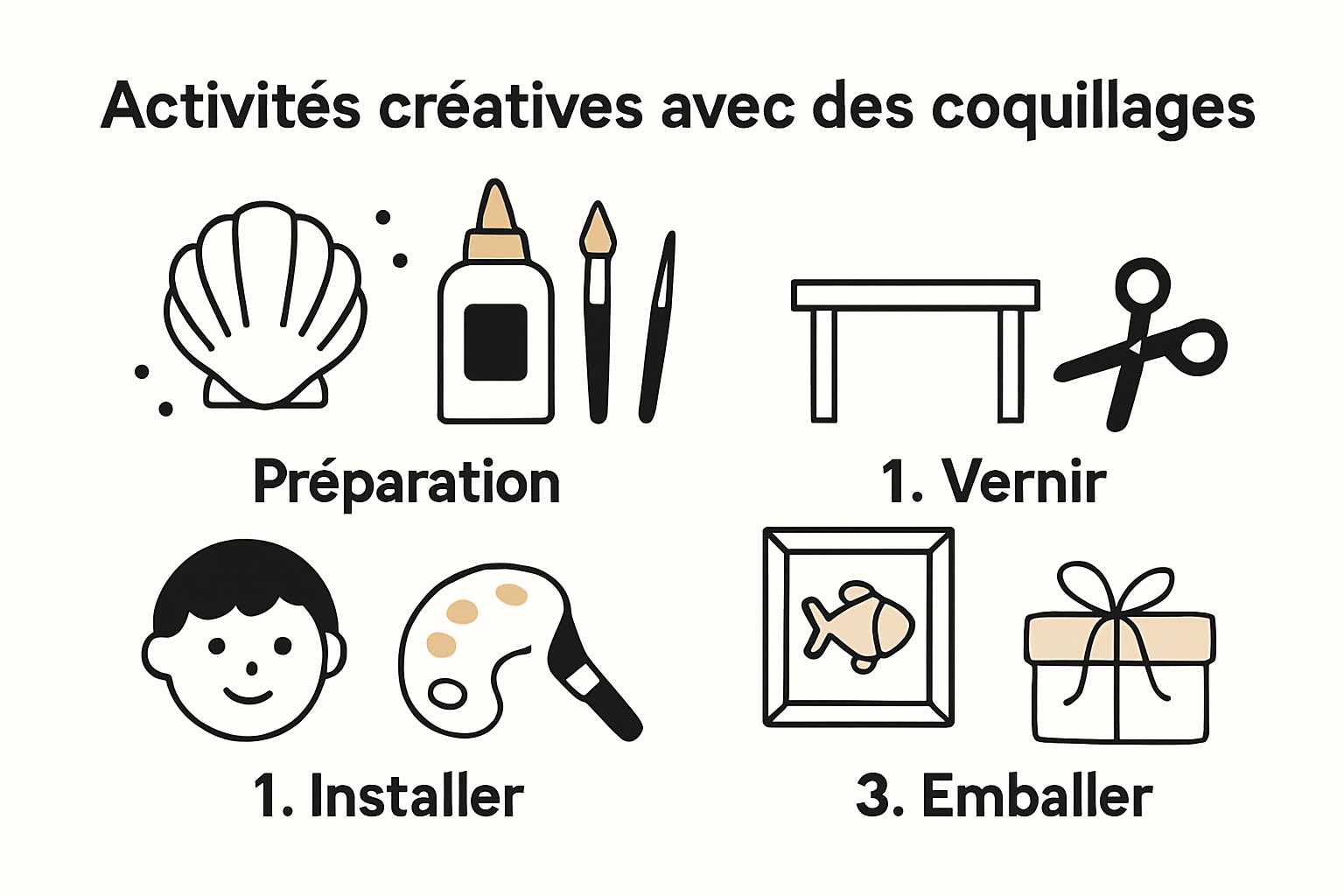 Activités créatives avec des coquillages

Préparation

1. Vernir

1. Installer

3. Emballer