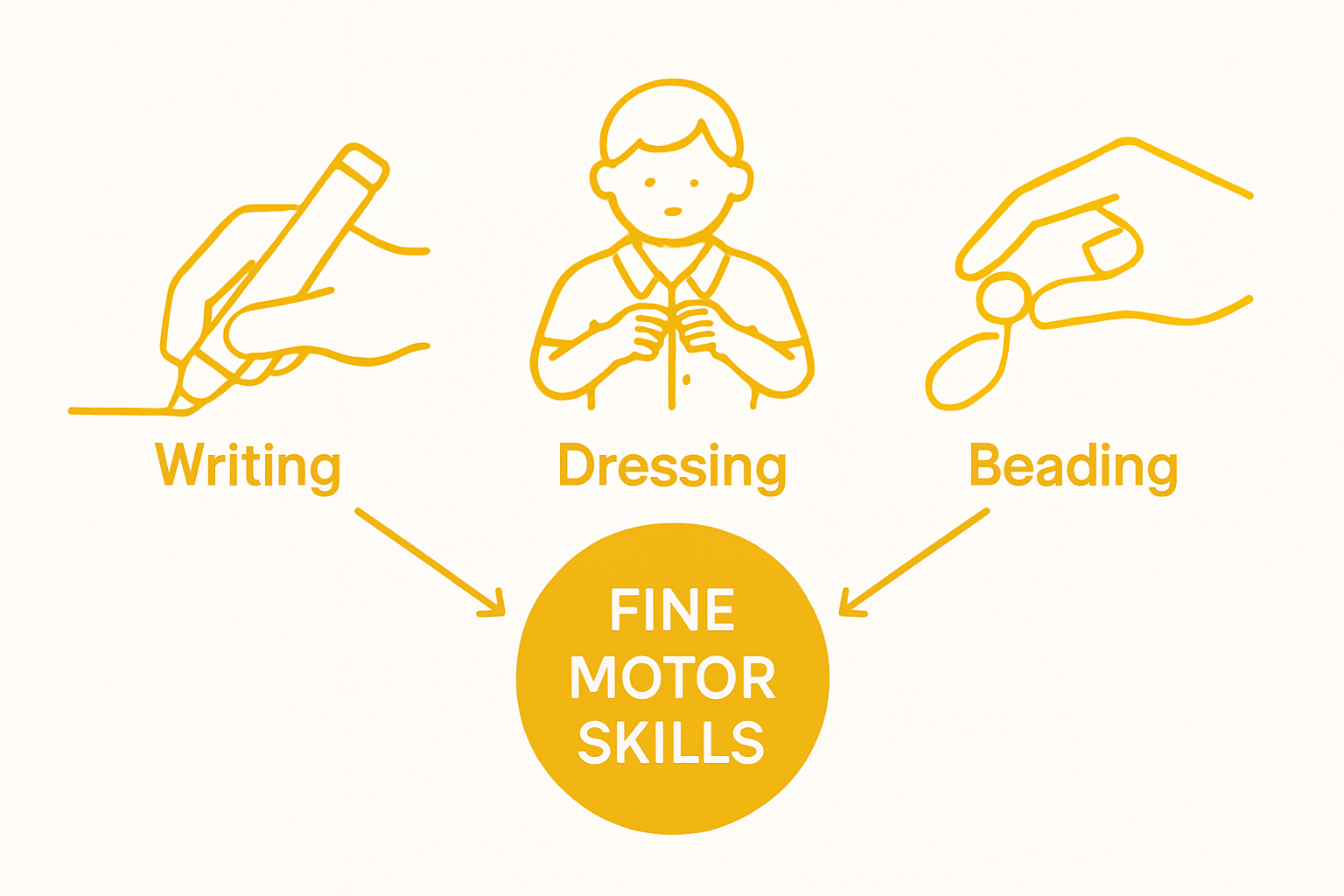 Writing

Dressing

Beading

FINE MOTOR SKILLS