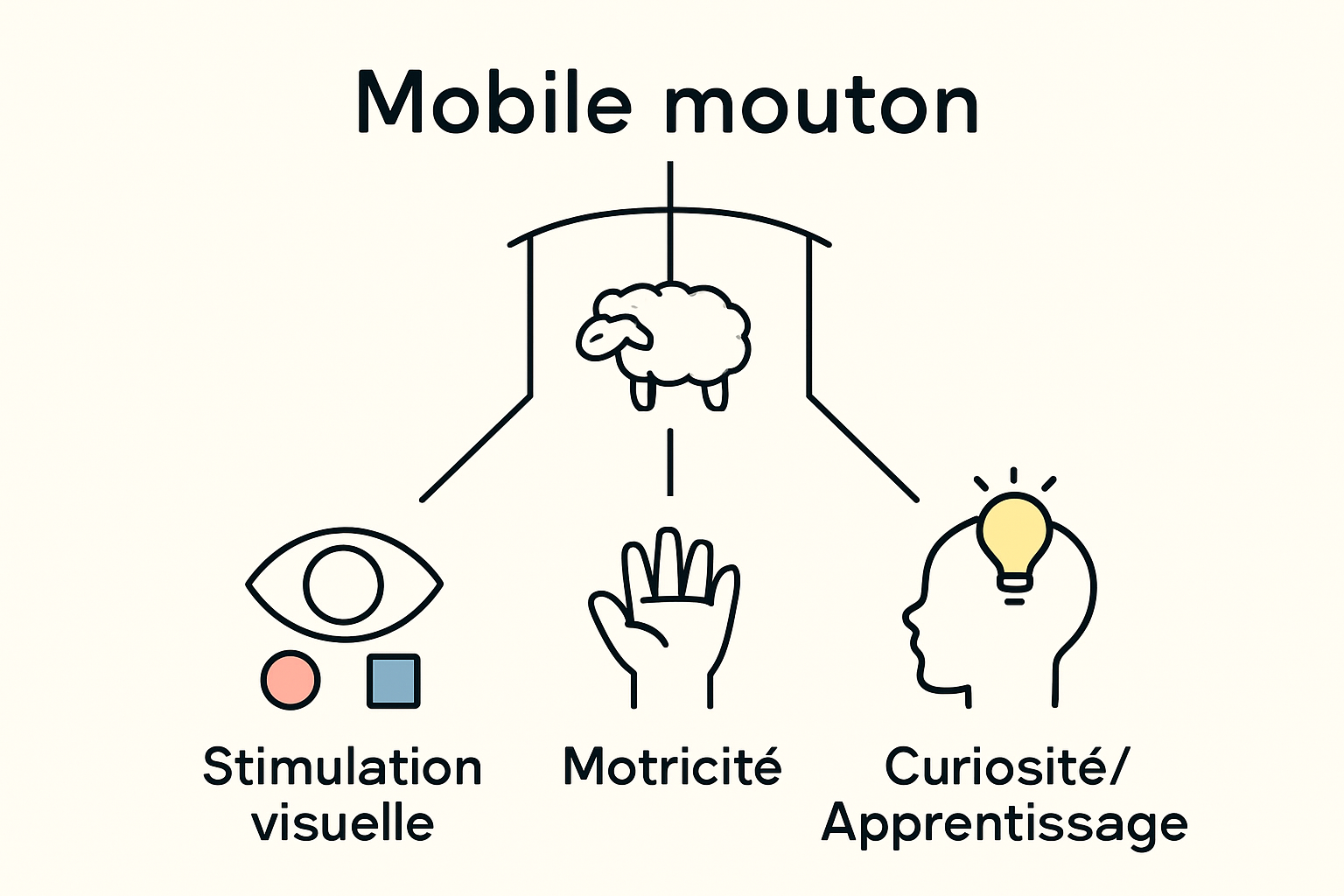 Mobile mouton

Stimulation visuelle

Motricité

Curiosité/ Apprentissage